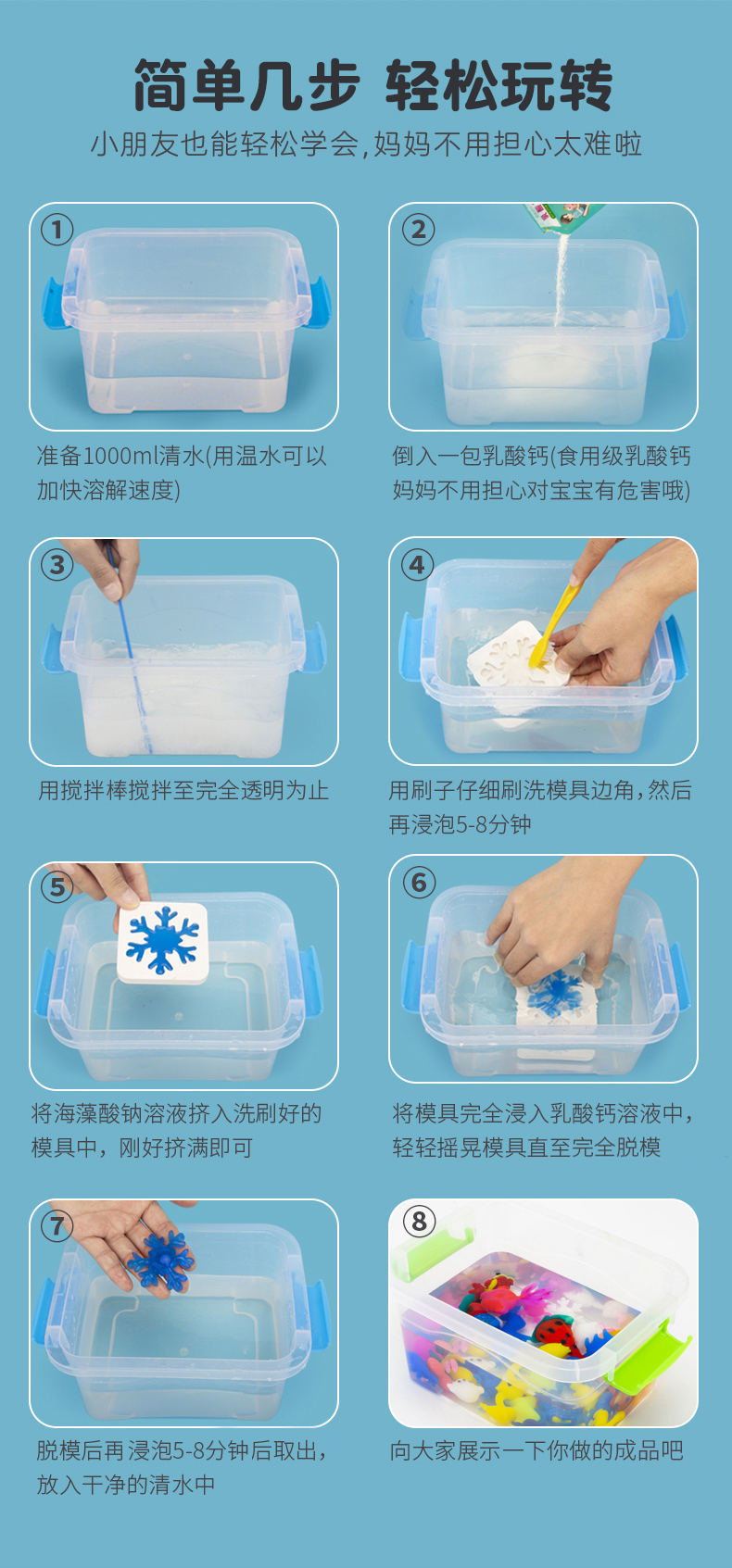 简单几步 轻松玩转

小朋友也能轻松学会,妈妈不用担心太难啦

①

准备1000ml清水(用温水可以加快溶解速度)

②

倒入一包乳酸钙(食用级乳酸钙妈妈不用担心对宝宝有危害哦)

③

用搅拌棒搅拌至完全透明为止

④

用刷子仔细刷洗模具边角,然后再浸泡5-8分钟

⑤

将海藻酸钠溶液挤入洗刷好的模具中，刚好挤满即可

⑥

将模具完全浸入乳酸钙溶液中，轻轻摇晃模具直至完全脱模

⑦

脱模后再浸泡5-8分钟后取出，放入干净的清水中

⑧

向大家展示一下你做的成品吧