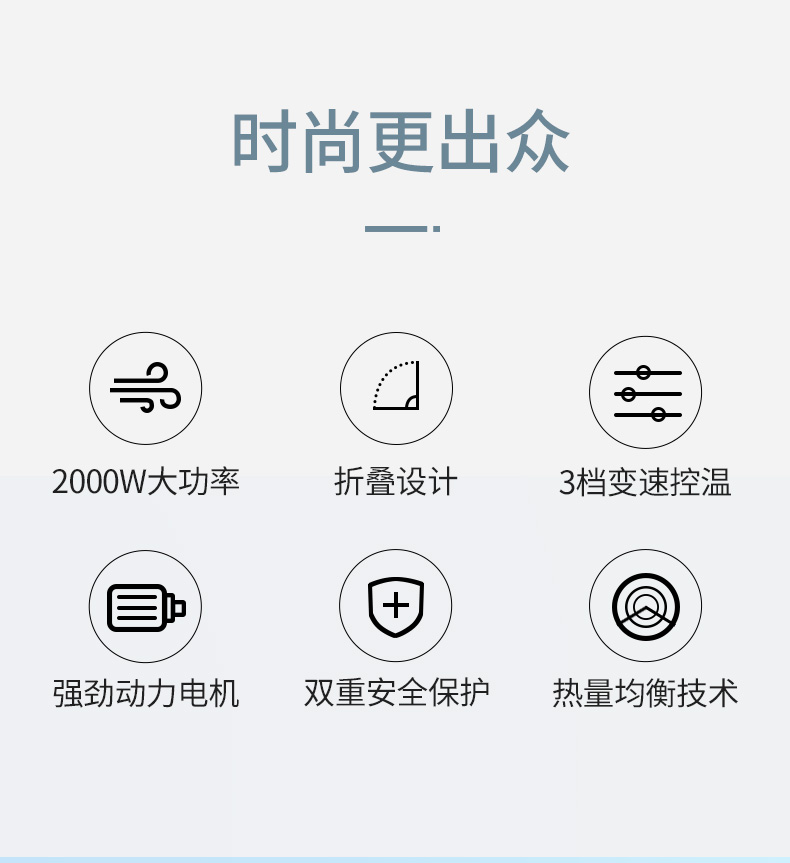 时尚更出众

2000W大功率

折叠设计

3档变速控温

强劲动力电机

双重安全保护

热量均衡技术