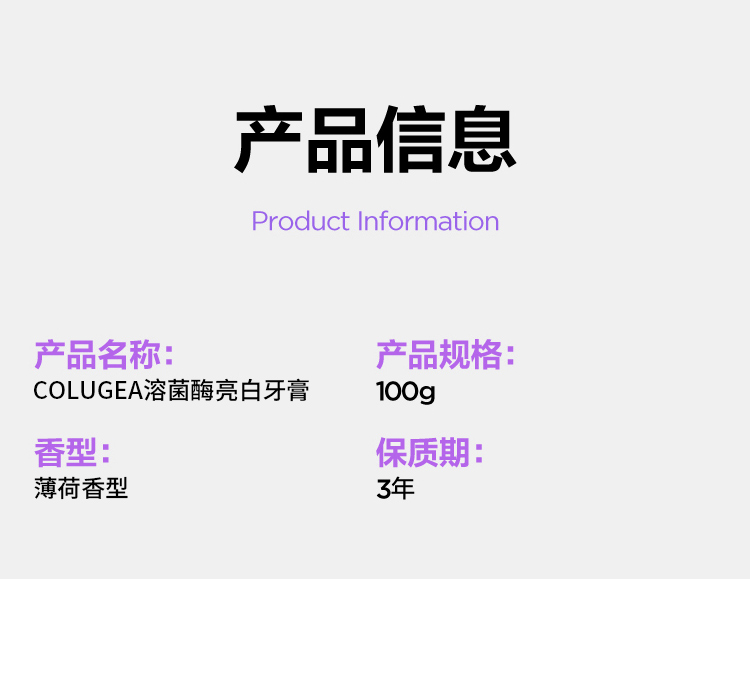 产品信息

Product Information

产品名称:
COLUGEA溶菌酶亮白牙膏

香型:
薄荷香型

产品规格:
100g

保质期:
3年