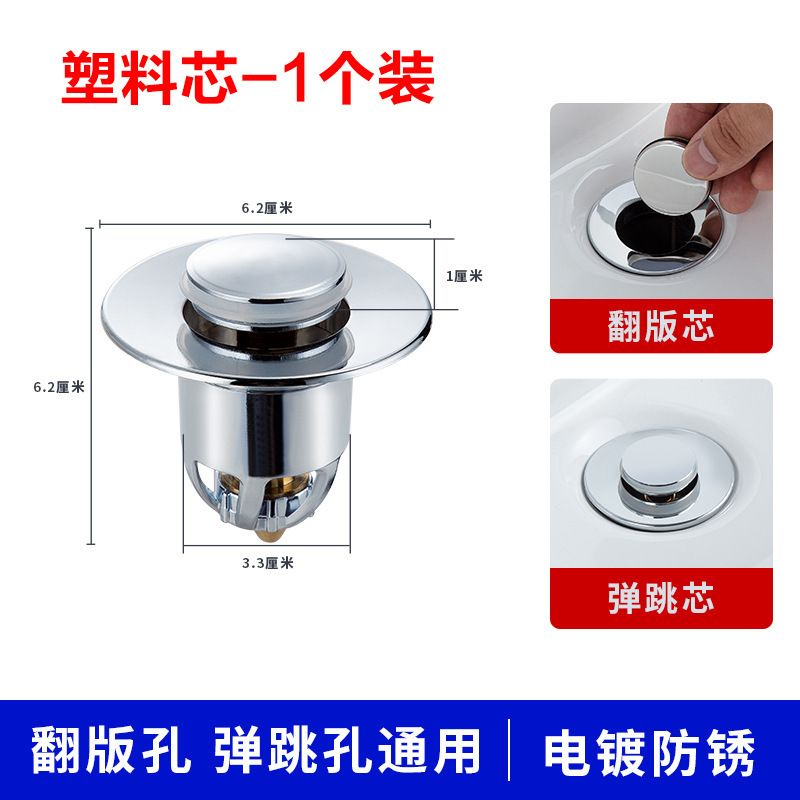 塑料芯-1个装

6.2厘米

1厘米

6.2厘米

3.3厘米

翻版芯

弹跳芯

翻版孔 弹跳孔通用 | 电镀防锈