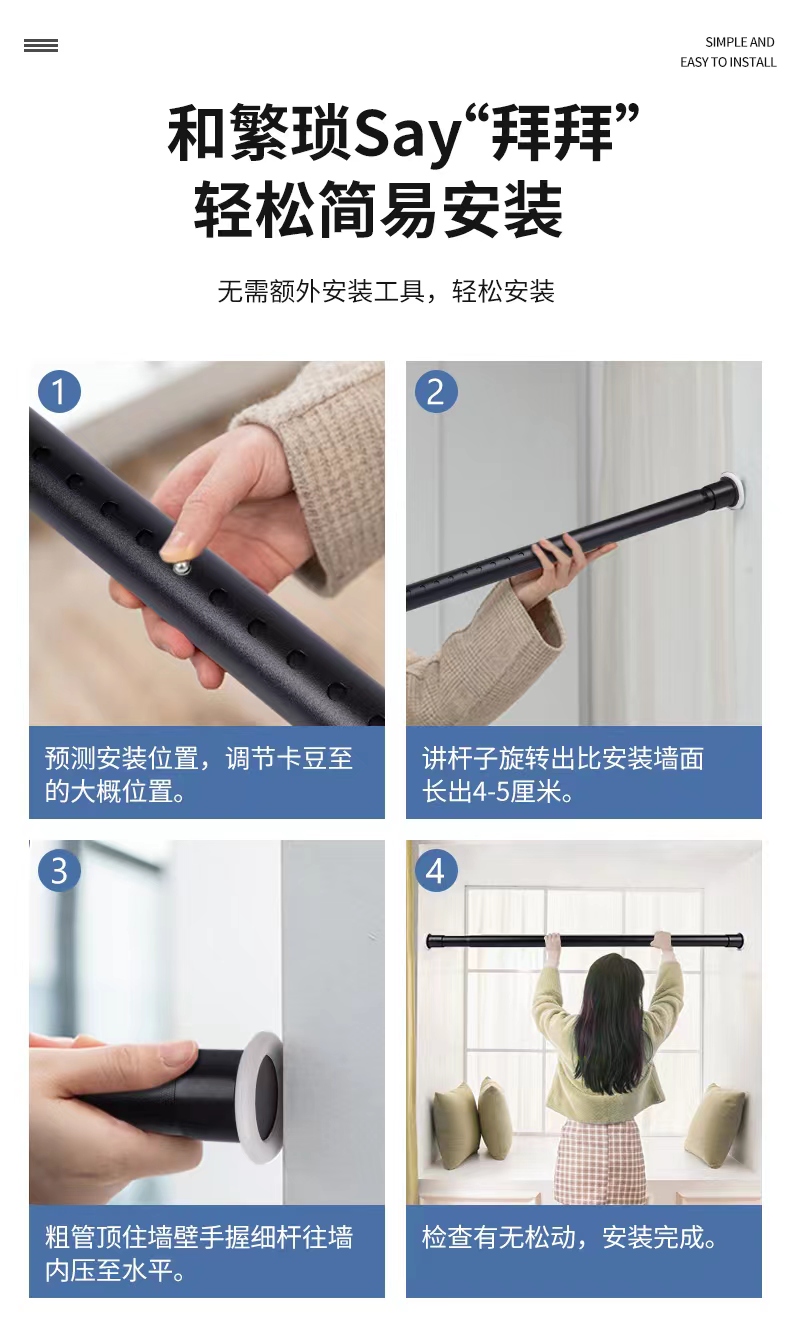 SIMPLE AND
EASY TO INSTALL

和繁琐Say“拜拜”
轻松简易安装

无需额外安装工具，轻松安装

1

预测安装位置，调节卡豆至的大概位置。

2

讲杆子旋转出比安装墙面长出4-5厘米。

3

粗管顶住墙壁手握细杆往墙内压至水平。

4

检查有无松动，安装完成。