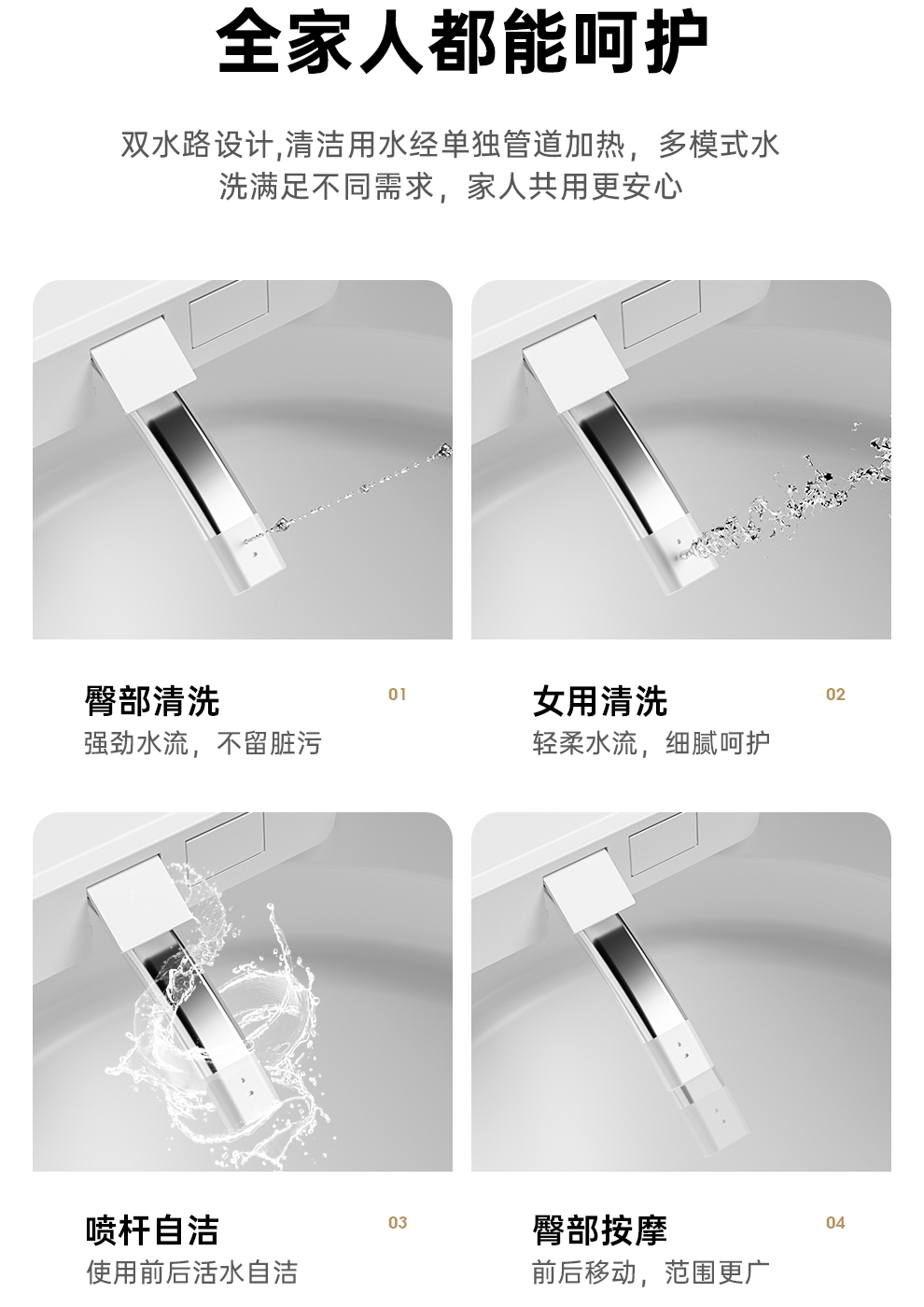 全家人都能呵护

双水路设计,清洁用水经单独管道加热，多模式水洗满足不同需求，家人共用更安心

臀部清洗
01
强劲水流，不留脏污

女用清洗
02
轻柔水流，细腻呵护

喷杆自洁
03
使用前后活水自洁

臀部按摩
04
前后移动，范围更广