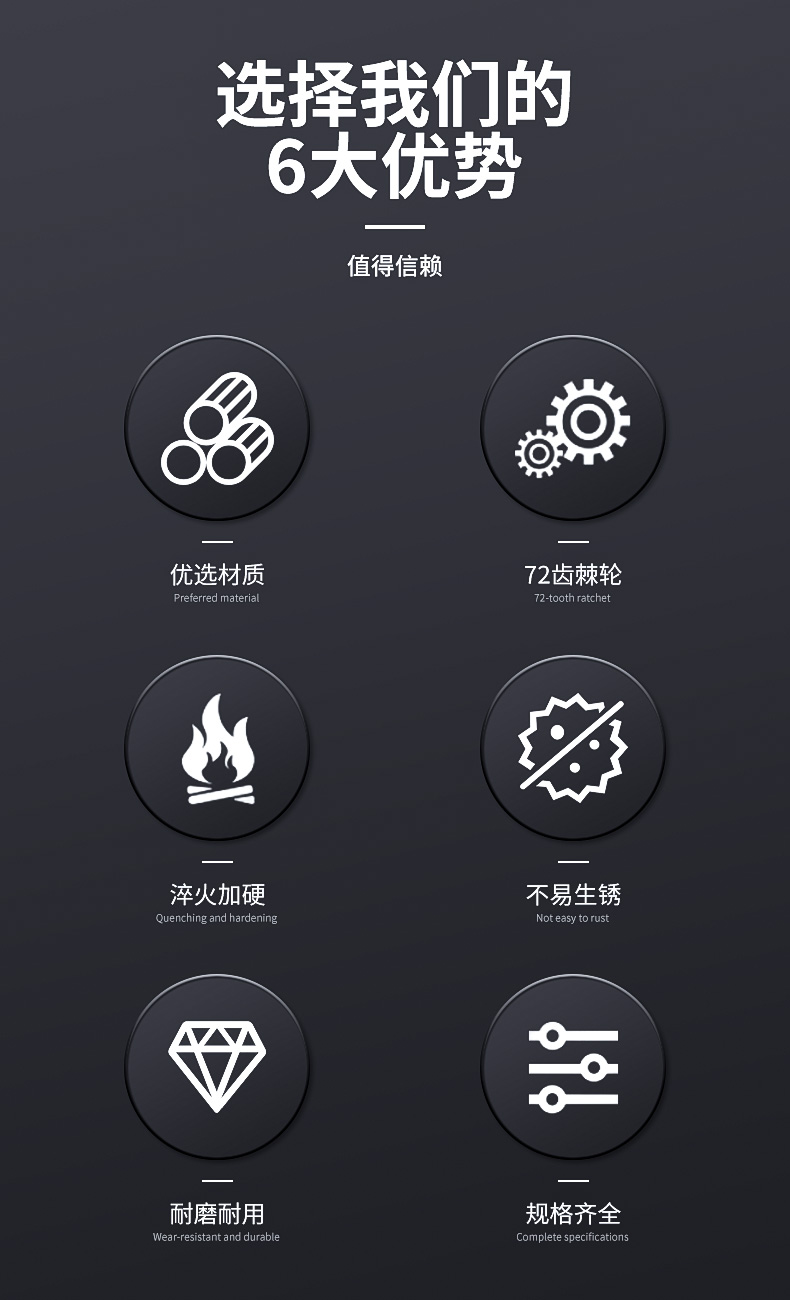 选择我们的
6大优势

值得信赖

优选材质
Preferred material

72齿棘轮
72-tooth ratchet

淬火加硬
Quenching and hardening

不易生锈
Not easy to rust

耐磨耐用
Wear-resistant and durable

规格齐全
Complete specifications