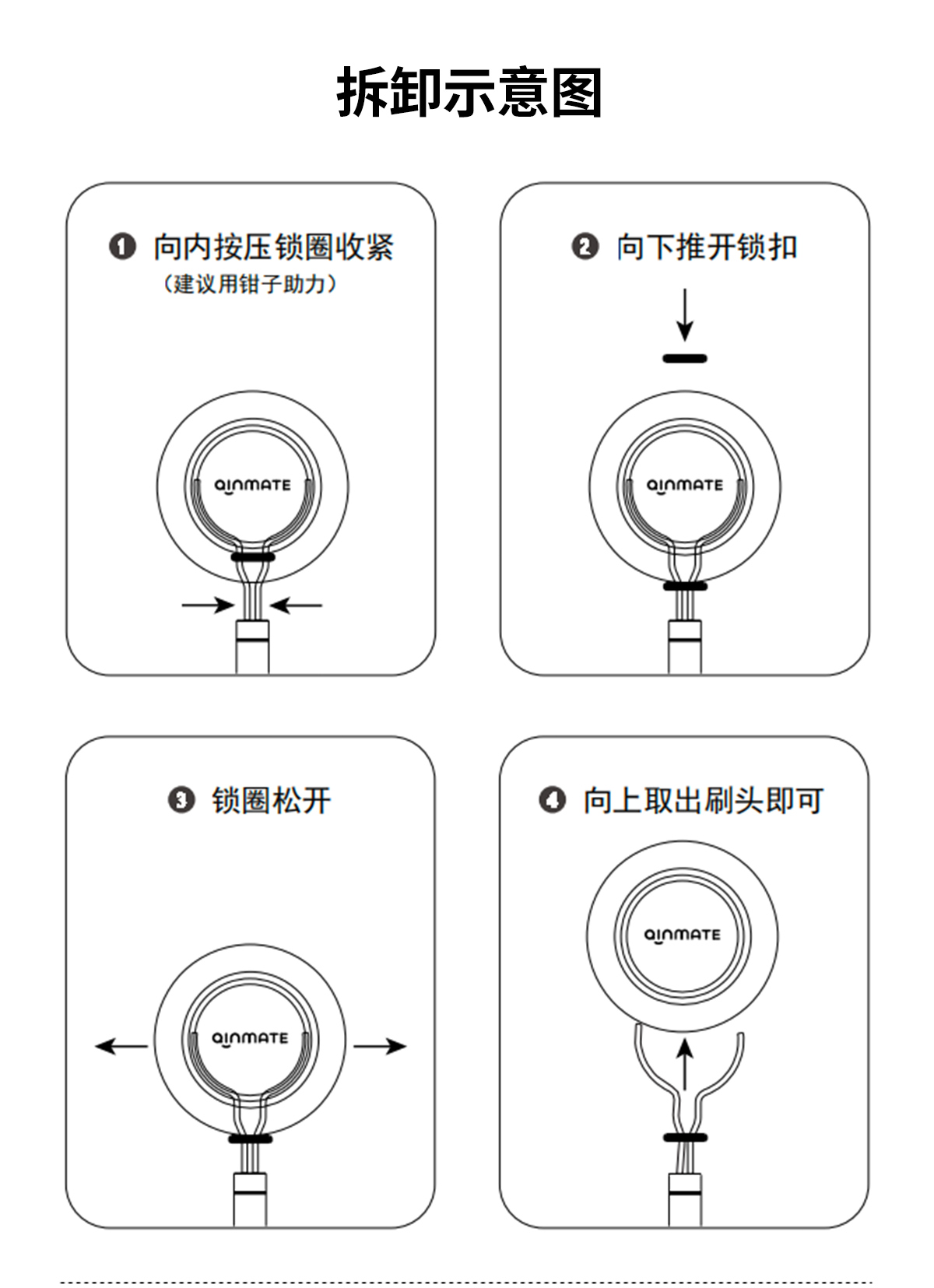 拆卸示意图

❶ 向内按压锁圈收紧
（建议用钳子助力）

QINMATE

❷ 向下推开锁扣

QINMATE

❸ 锁圈松开

QINMATE

❹ 向上取出刷头即可

QINMATE