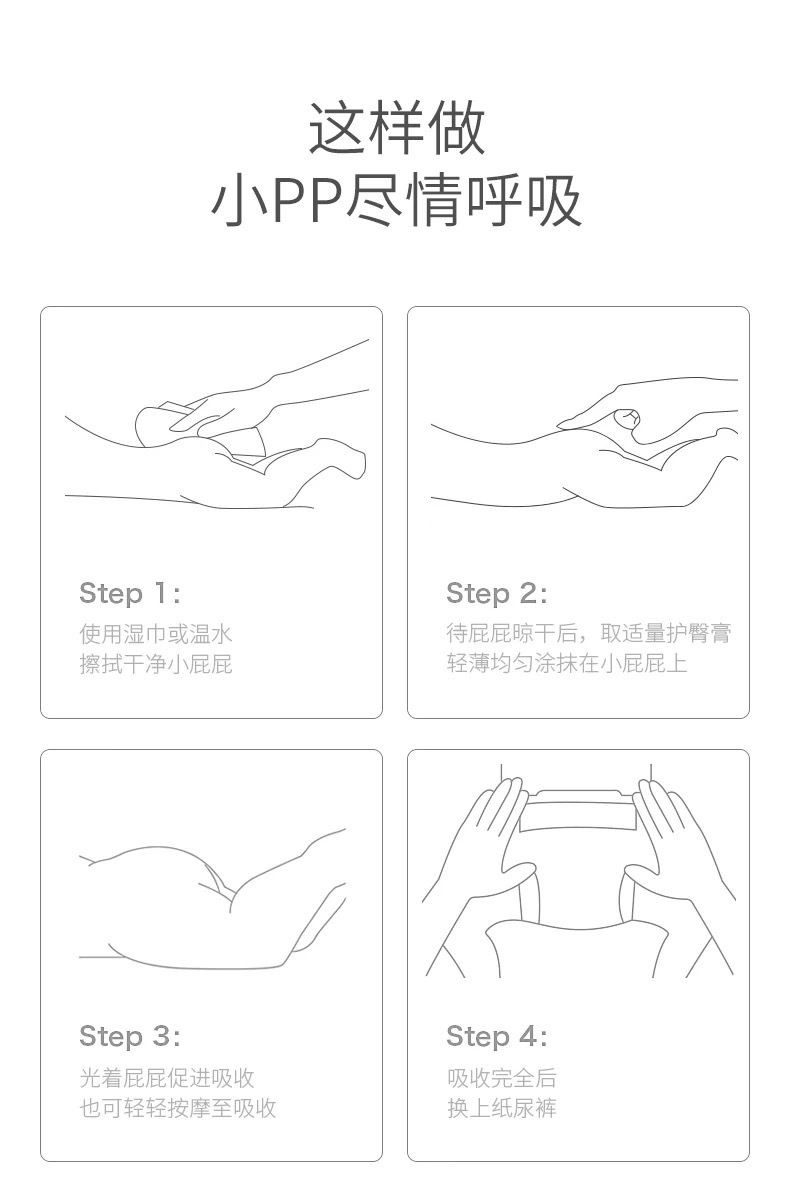 这样做
小PP尽情呼吸

Step 1:
使用湿巾或温水
擦拭干净小屁屁

Step 2:
待屁屁晾干后，取适量护臀膏
轻薄均匀涂抹在小屁屁上

Step 3:
光着屁屁促进吸收
也可轻轻按摩至吸收

Step 4:
吸收完全后
换上纸尿裤