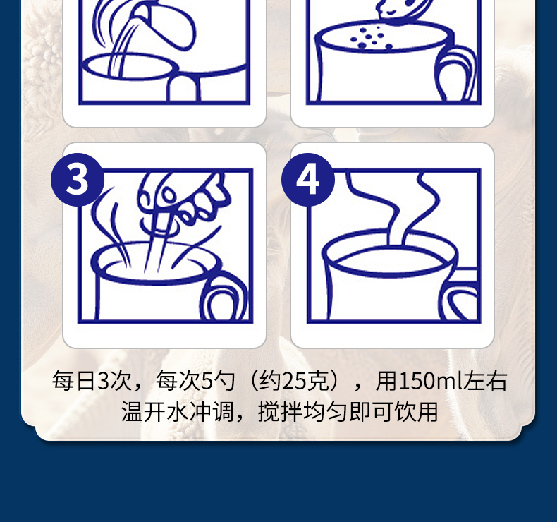 3

4

每日3次，每次5勺（约25克），用150ml左右温开水冲调，搅拌均匀即可饮用