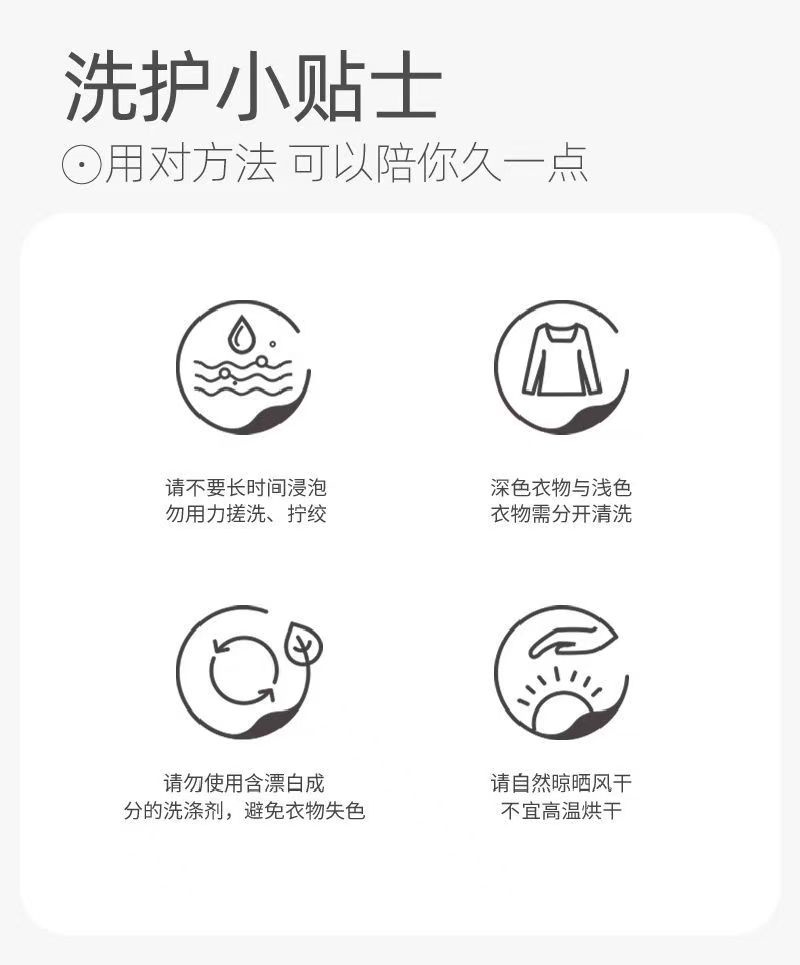 洗护小贴士

⊙用对方法 可以陪你久一点

请不要长时间浸泡
勿用力搓洗、拧绞

深色衣物与浅色
衣物需分开清洗

请勿使用含漂白成
分的洗涤剂，避免衣物失色

请自然晾晒风干
不宜高温烘干