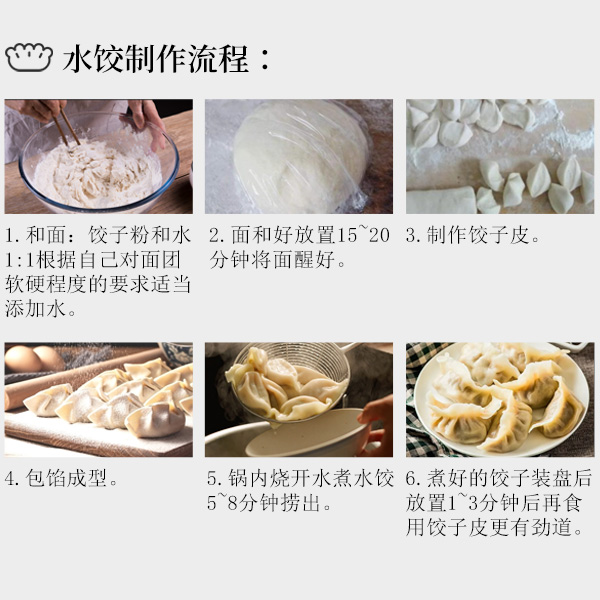 水饺制作流程：

1. 和面：饺子粉和水1:1根据自己对面团软硬程度的要求适当添加水。

2. 面和好放置15~20分钟将面醒好。

3. 制作饺子皮。

4. 包馅成型。

5. 锅内烧开水煮水饺5~8分钟捞出。

6. 煮好的饺子装盘后放置1~3分钟后再食用饺子皮更有劲道。