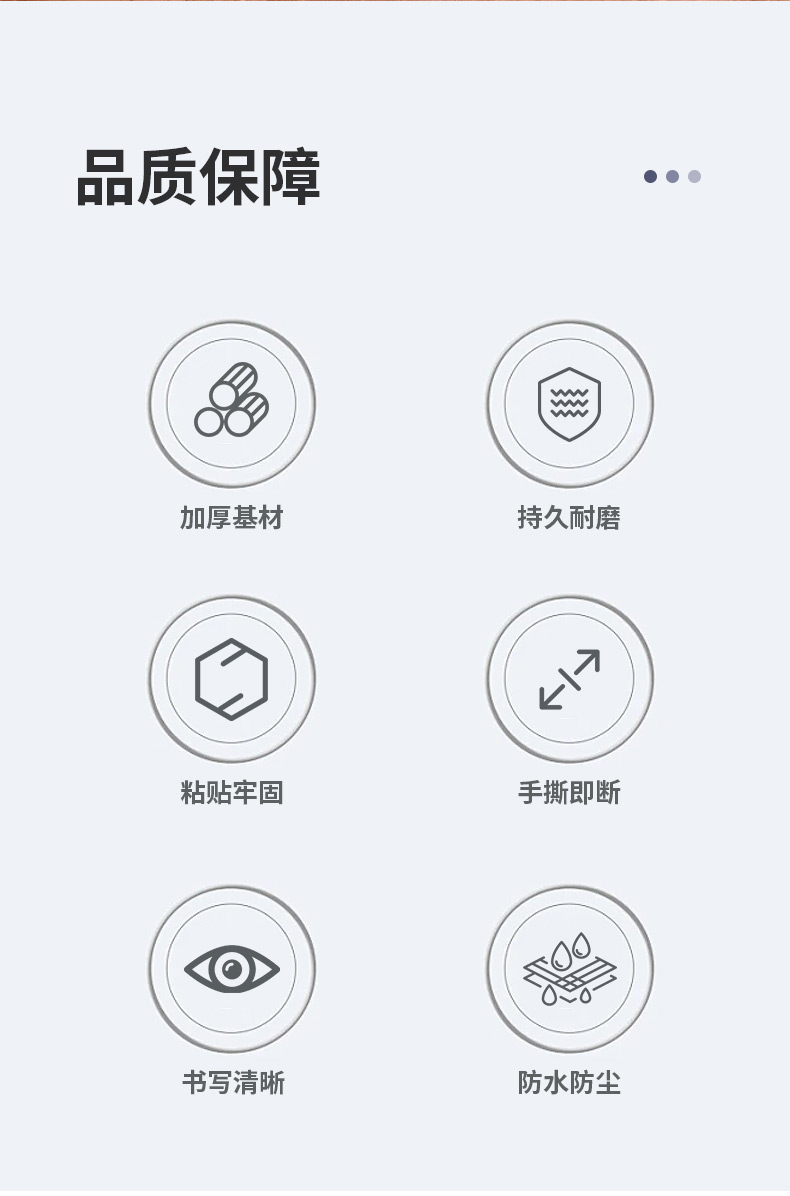 品质保障

加厚基材

持久耐磨

粘贴牢固

手撕即断

书写清晰

防水防尘