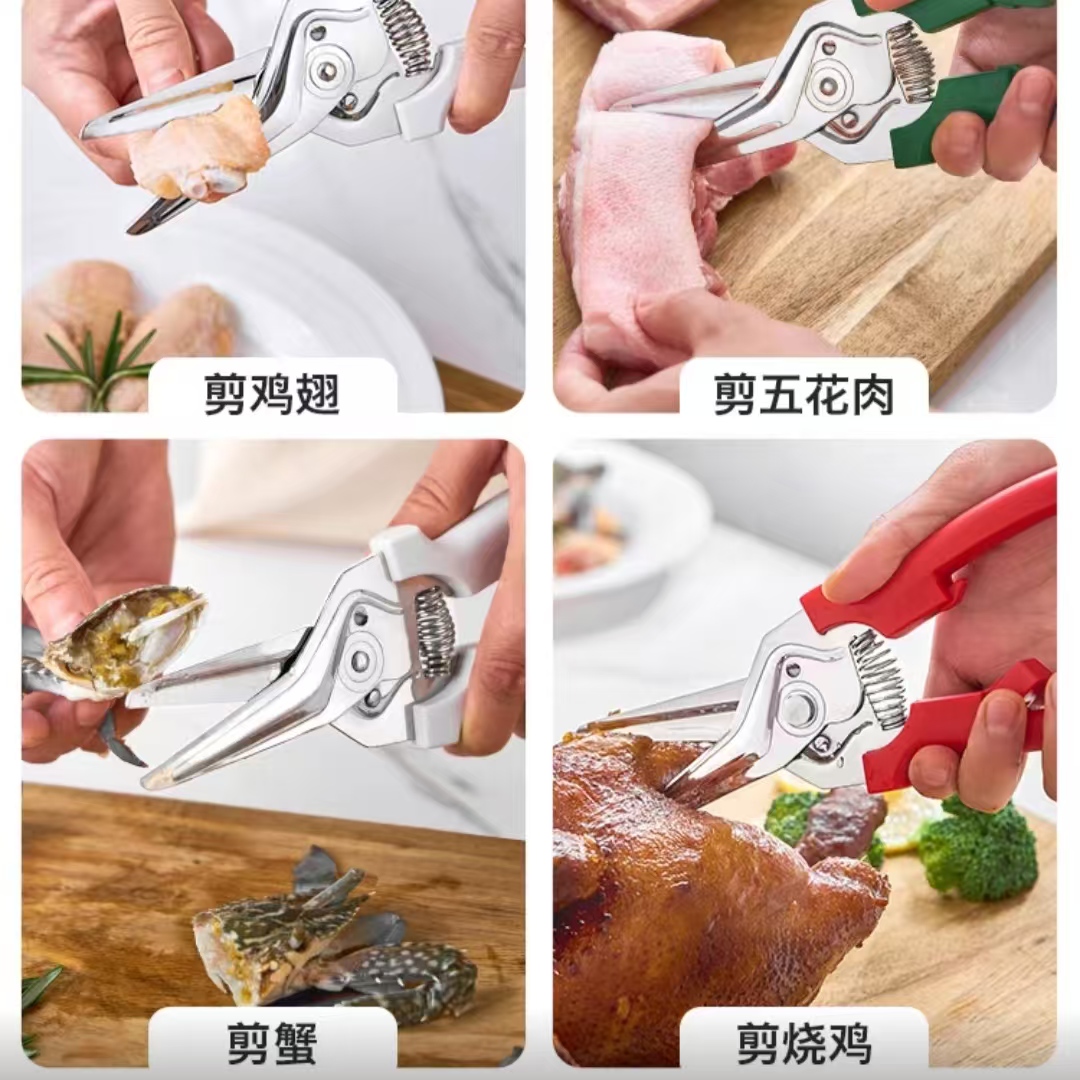 剪鸡翅

剪五花肉

剪蟹

剪烧鸡