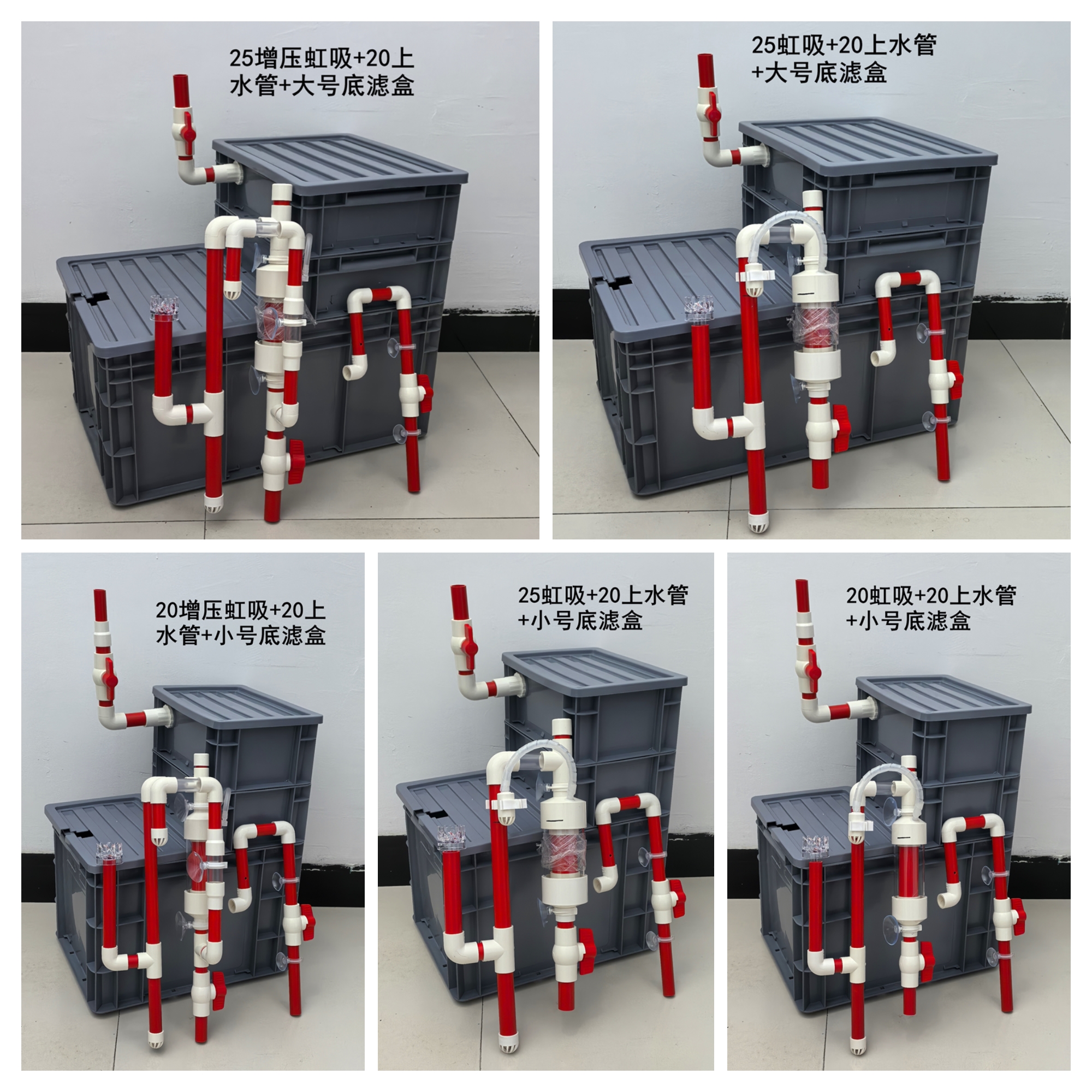 25增压虹吸+20上水管+大号底滤盒

25虹吸+20上水管+大号底滤盒

20增压虹吸+20上水管+小号底滤盒

25虹吸+20上水管+小号底滤盒

20虹吸+20上水管+小号底滤盒