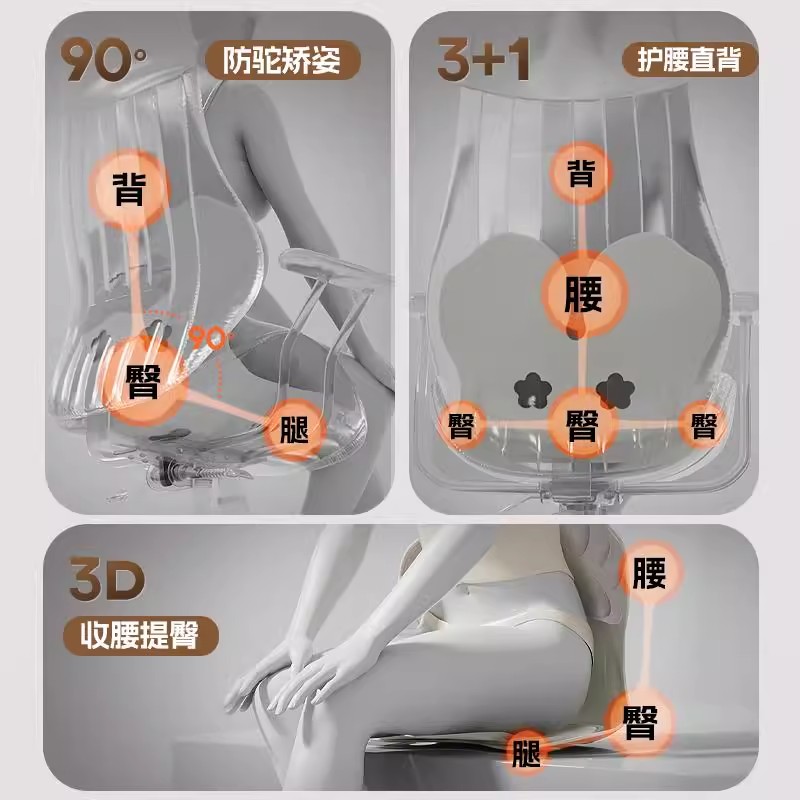 90°

防驼矫姿

背

90°

臀

腿

3+1

护腰直背

背

腰

臀

臀

臀

3D

收腰提臀

腰

臀

腿