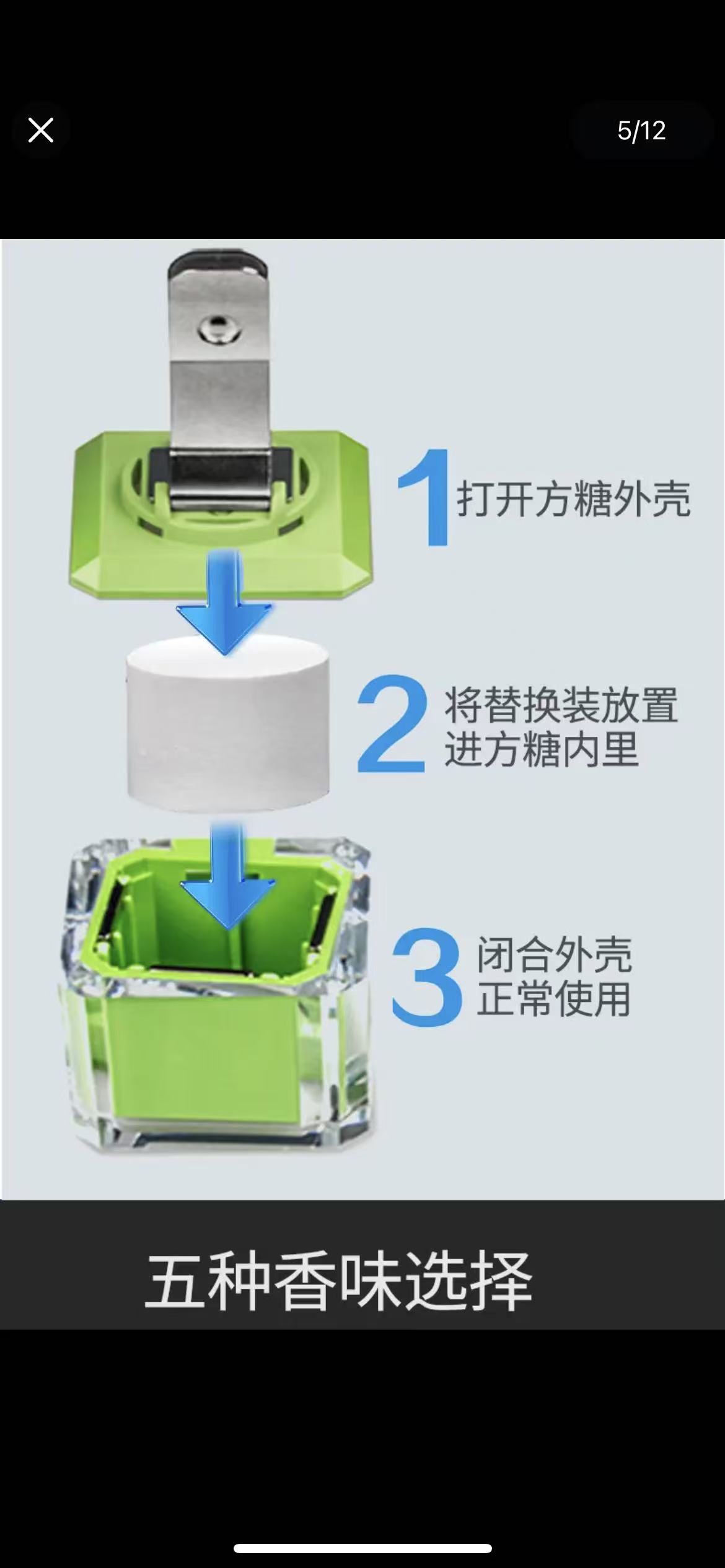 5/12

1 打开方糖外壳

2 将替换装放置进方糖内里

3 闭合外壳正常使用

五种香味选择