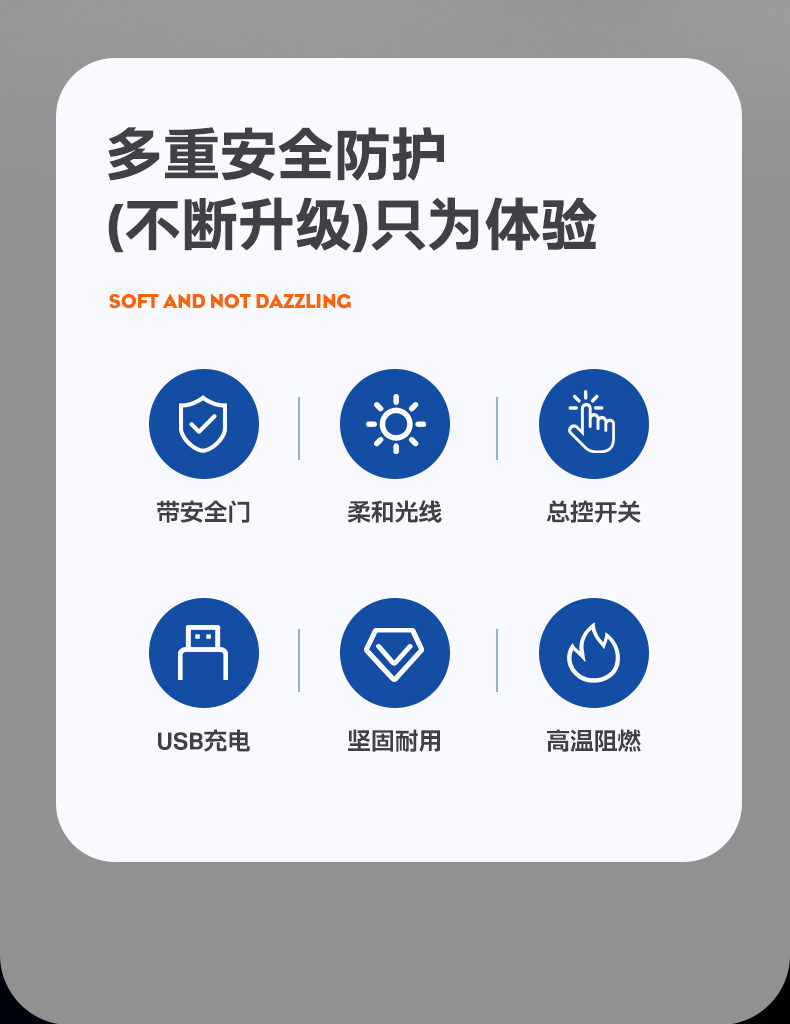 多重安全防护
(不断升级)只为体验

SOFT AND NOT DAZZLING

带安全门

柔和光线

总控开关

USB充电

坚固耐用

高温阻燃