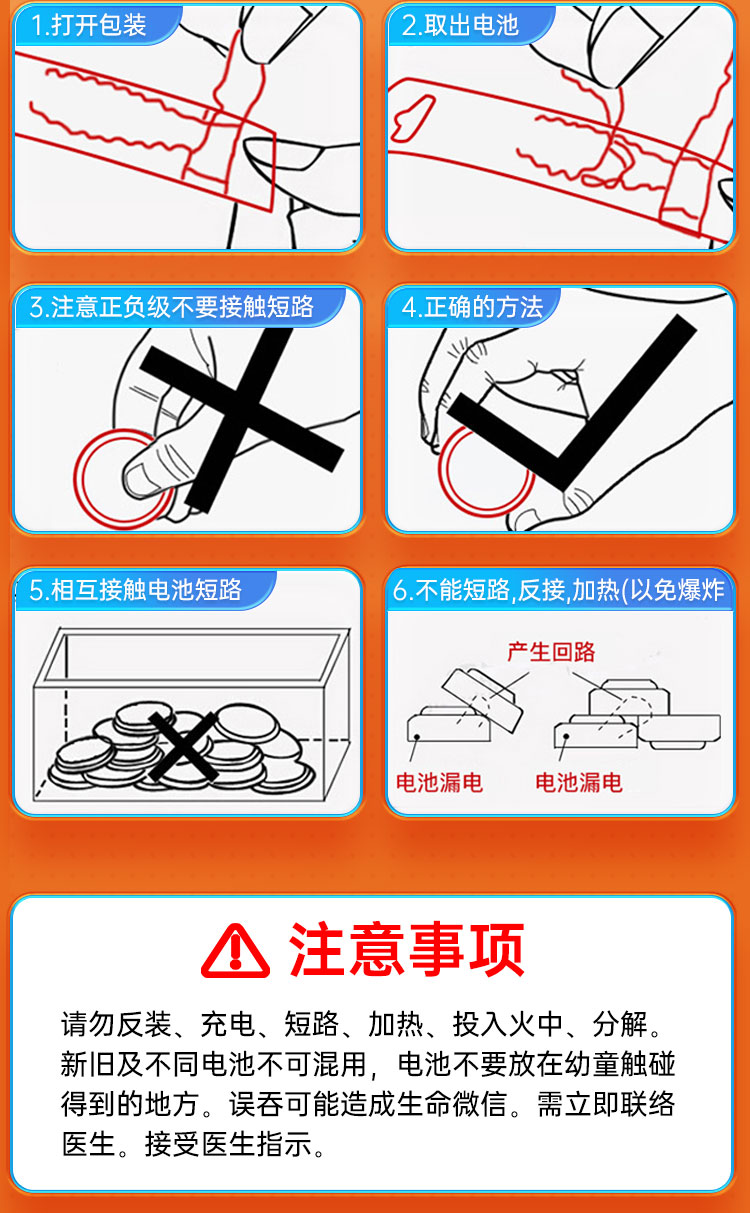 1.打开包装

2.取出电池

3.注意正负级不要接触短路

4.正确的方法

5.相互接触电池短路

6.不能短路,反接,加热(以免爆炸

产生回路

电池漏电

电池漏电

注意事项

请勿反装、充电、短路、加热、投入火中、分解。新旧及不同电池不可混用，电池不要放在幼童触碰得到的地方。误吞可能造成生命微信。需立即联络医生。接受医生指示。