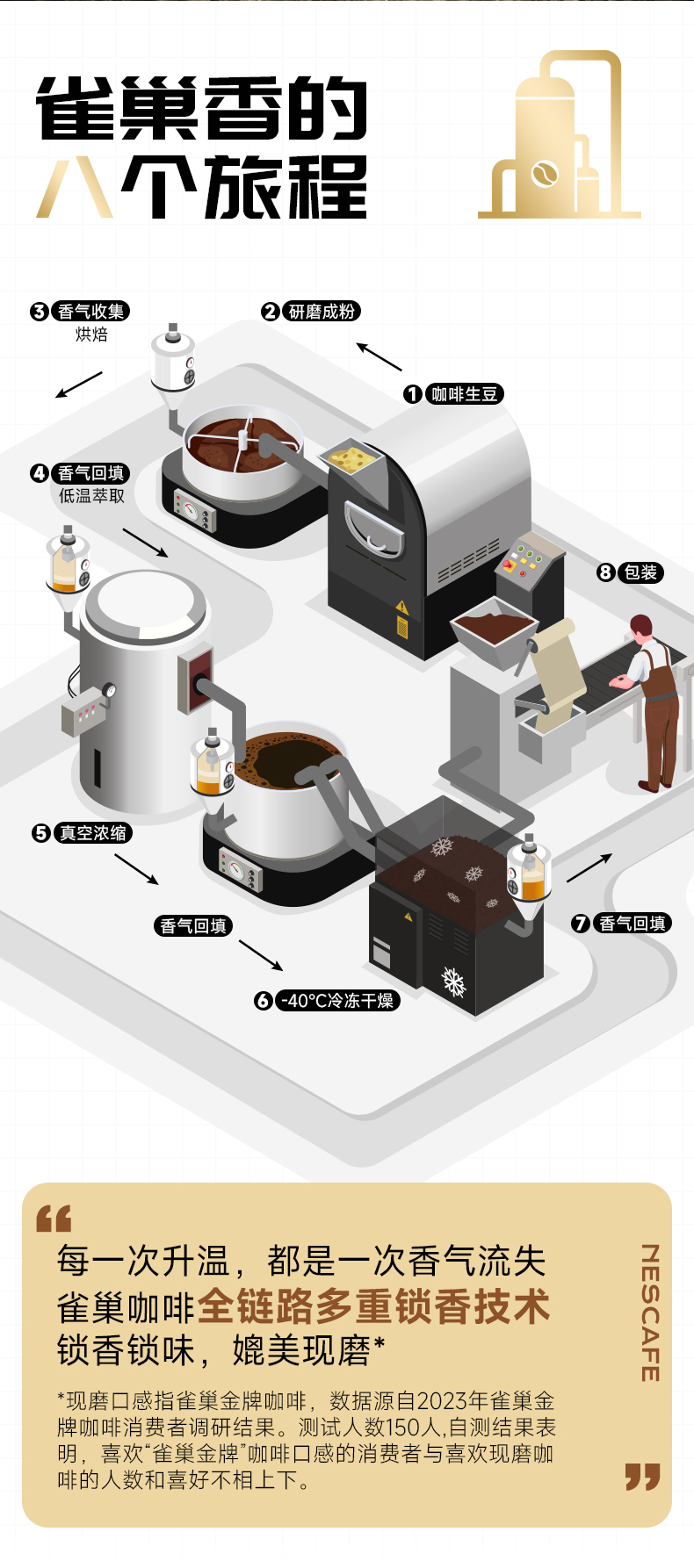 雀巢香的
八个旅程

3 香气收集
烘焙

2 研磨成粉

1 咖啡生豆

4 香气回填
低温萃取

8 包装

5 真空浓缩

香气回填

7 香气回填

6 -40°C冷冻干燥

“

每一次升温，都是一次香气流失
雀巢咖啡全链路多重锁香技术
锁香锁味，媲美现磨*

*现磨口感指雀巢金牌咖啡，数据源自2023年雀巢金牌咖啡消费者调研结果。测试人数150人,自测结果表明，喜欢“雀巢金牌”咖啡口感的消费者与喜欢现磨咖啡的人数和喜好不相上下。

NESCAFE

”