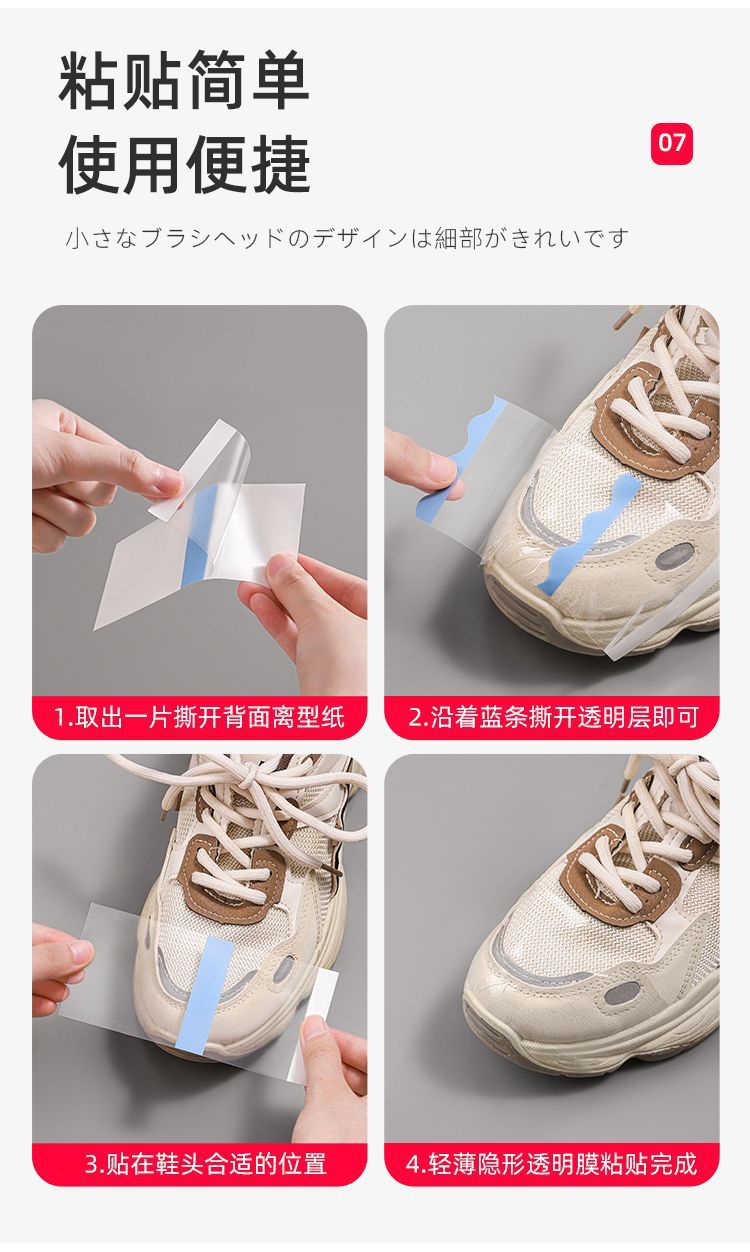 粘贴简单
使用便捷

07

小さなブラシヘッドのデザインは細部がきれいです

1.取出一片撕开背面离型纸

2.沿着蓝条撕开透明层即可

3.贴在鞋头合适的位置

4.轻薄隐形透明膜粘贴完成