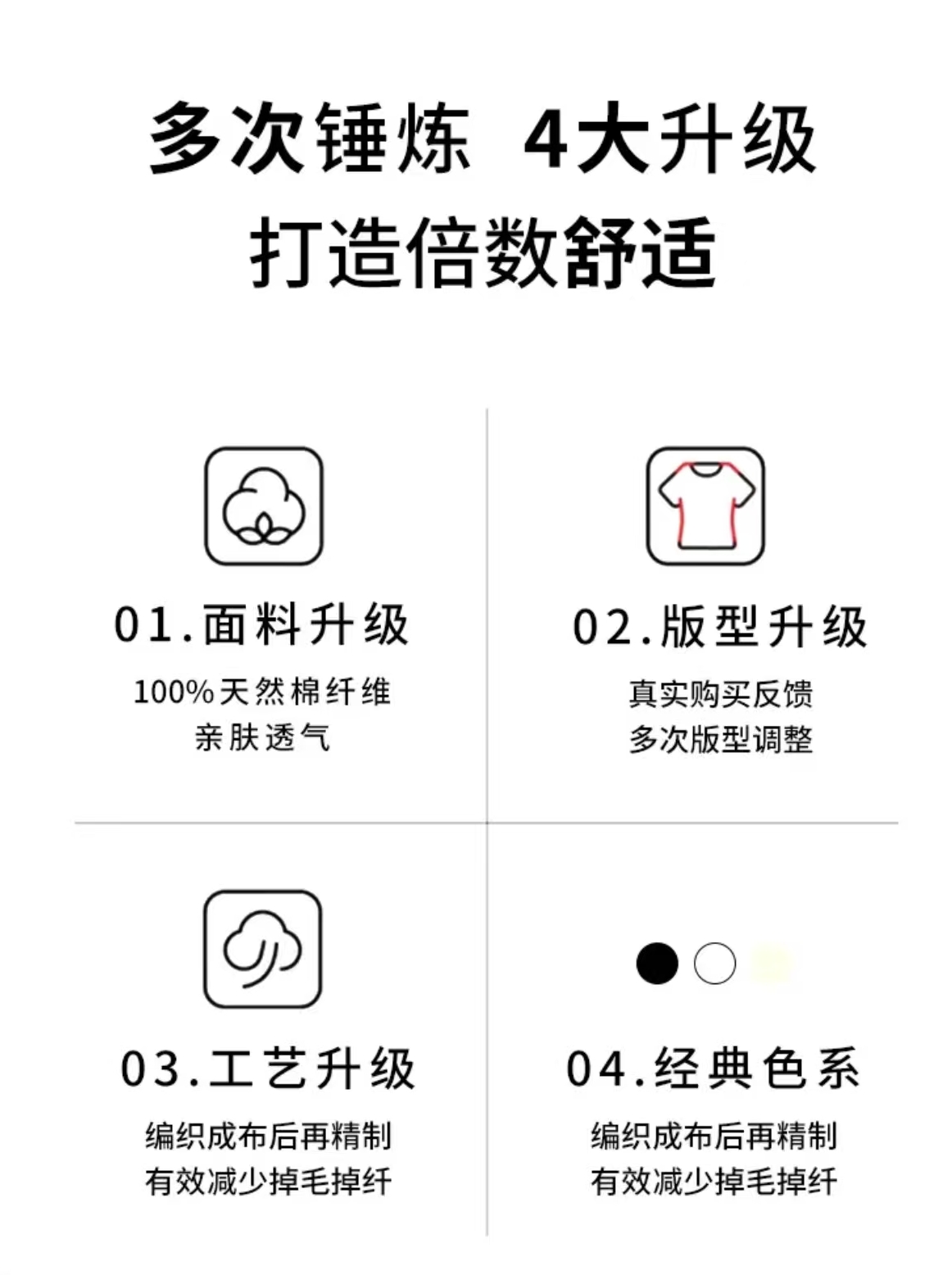 多次锤炼 4大升级
打造倍数舒适

01.面料升级
100%天然棉纤维
亲肤透气

02.版型升级
真实购买反馈
多次版型调整

03.工艺升级
编织成布后再精制
有效减少掉毛掉纤

04.经典色系
编织成布后再精制
有效减少掉毛掉纤