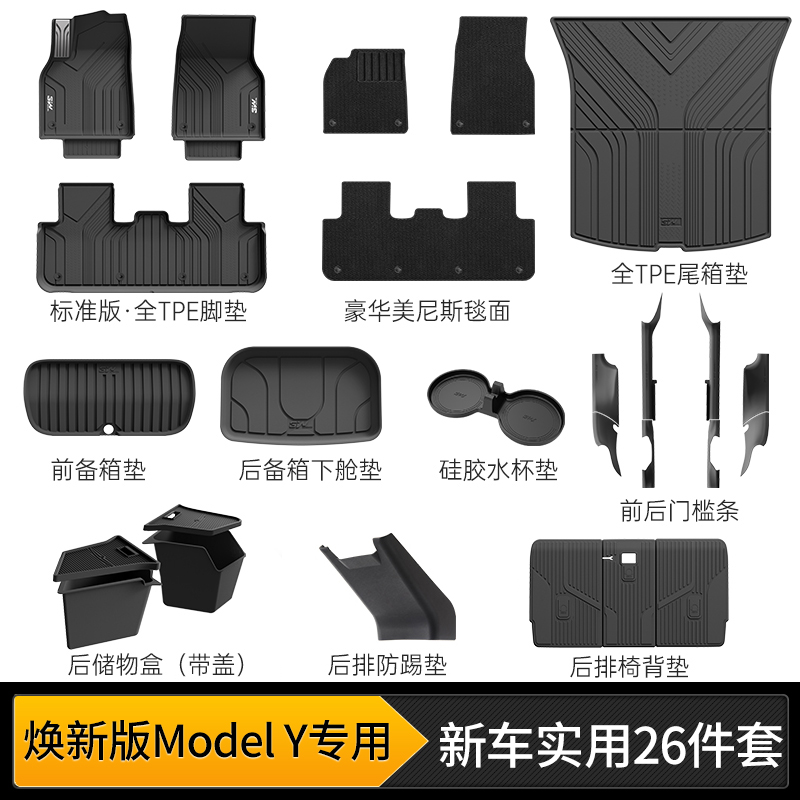 标准版·全TPE脚垫

豪华美尼斯毯面

全TPE尾箱垫

前备箱垫

后备箱下舱垫

硅胶水杯垫

前后门槛条

后储物盒（带盖）

后排防踢垫

后排椅背垫

焕新版Model Y专用

新车实用26件套