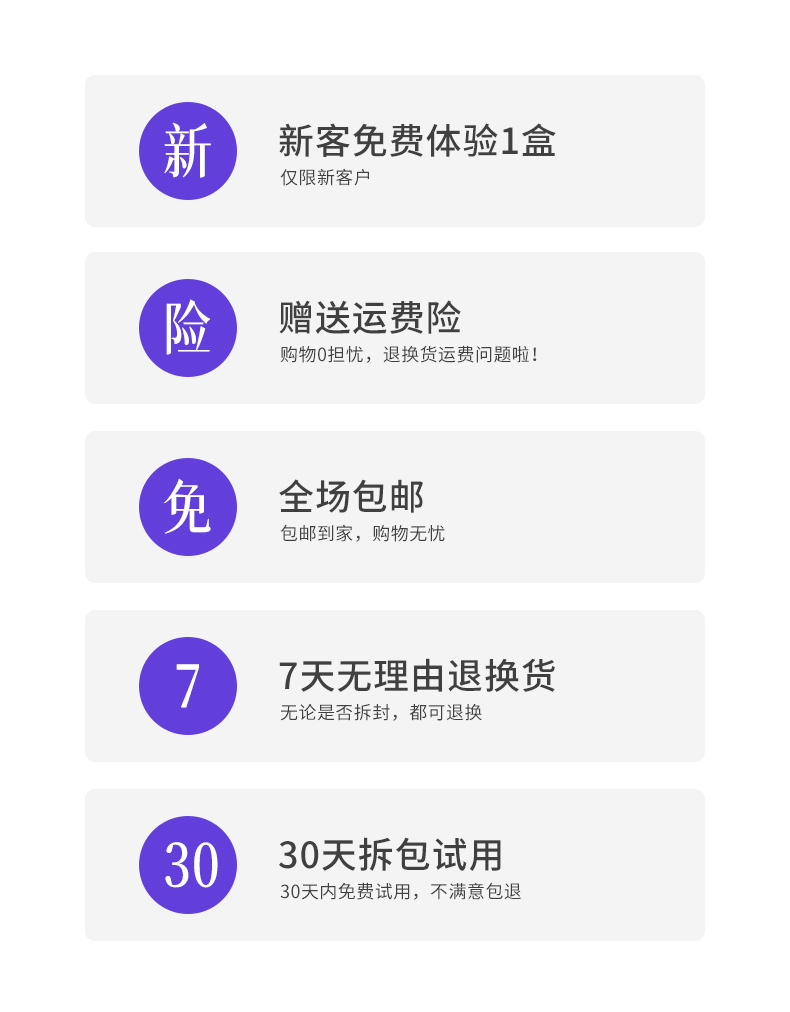 新

新客免费体验1盒
仅限新客户

险

赠送运费险
购物0担忧，退换货运费问题啦！

免

全场包邮
包邮到家，购物无忧

7

7天无理由退换货
无论是否拆封，都可退换

30

30天拆包试用
30天内免费试用，不满意包退