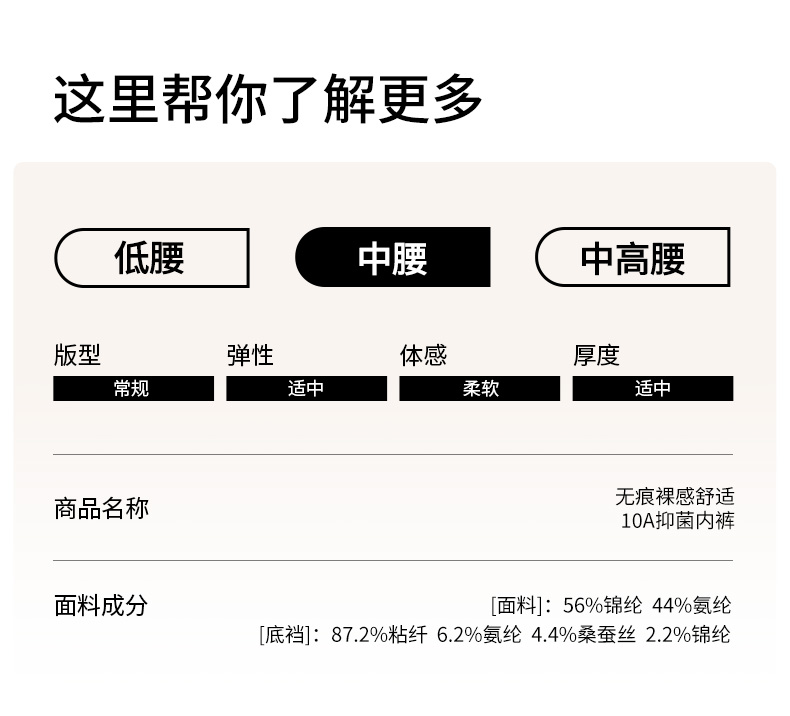 这里帮你了解更多

低腰

中腰

中高腰

版型
常规

弹性
适中

体感
柔软

厚度
适中

商品名称

无痕裸感舒适
10A抑菌内裤

面料成分

[面料]：56%锦纶 44%氨纶
[底裆]：87.2%粘纤 6.2%氨纶 4.4%桑蚕丝 2.2%锦纶