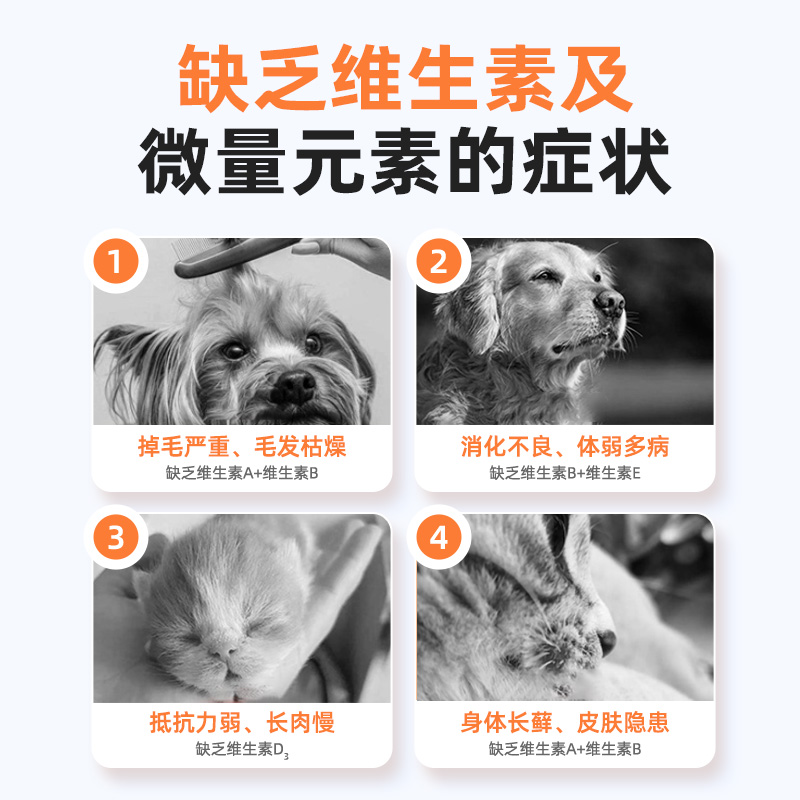 缺乏维生素及
微量元素的症状

1
掉毛严重、毛发枯燥
缺乏维生素A+维生素B

2
消化不良、体弱多病
缺乏维生素B+维生素E

3
抵抗力弱、长肉慢
缺乏维生素$D_3$

4
身体长藓、皮肤隐患
缺乏维生素A+维生素B