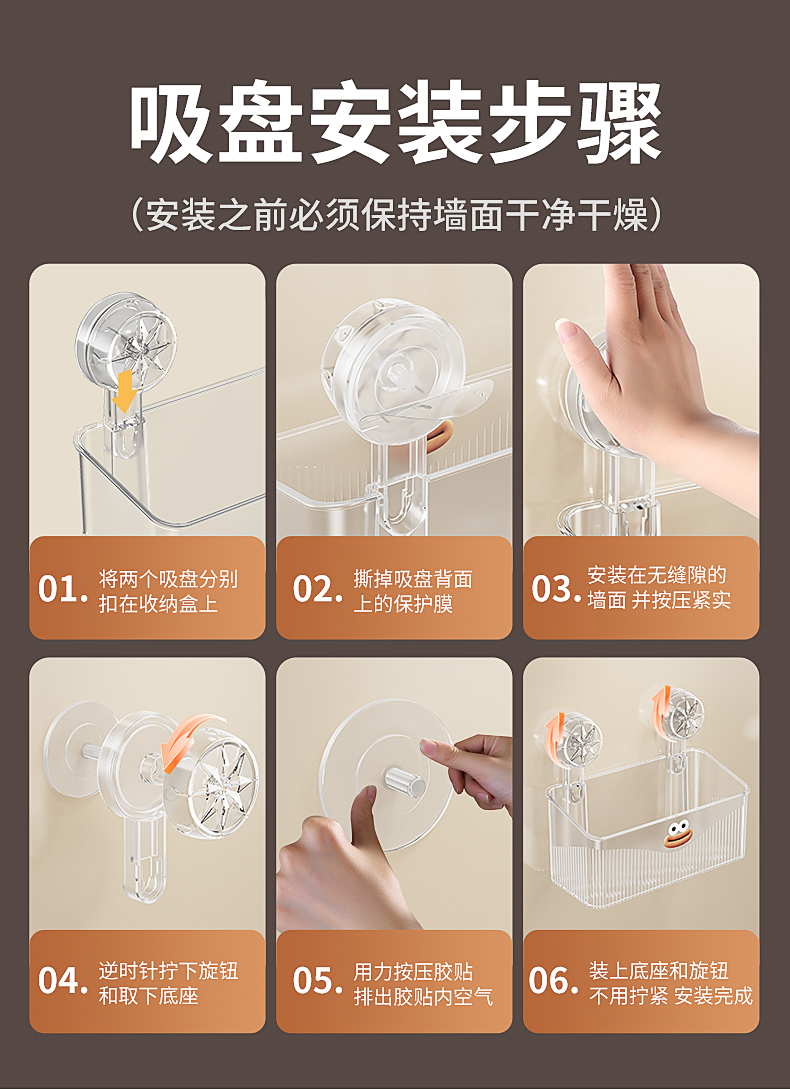 吸盘安装步骤

（安装之前必须保持墙面干净干燥）

01. 将两个吸盘分别扣在收纳盒上

02. 撕掉吸盘背面上的保护膜

03. 安装在无缝隙的墙面 并按压紧实

04. 逆时针拧下旋钮和取下底座

05. 用力按压胶贴排出胶贴内空气

06. 装上底座和旋钮不用拧紧 安装完成