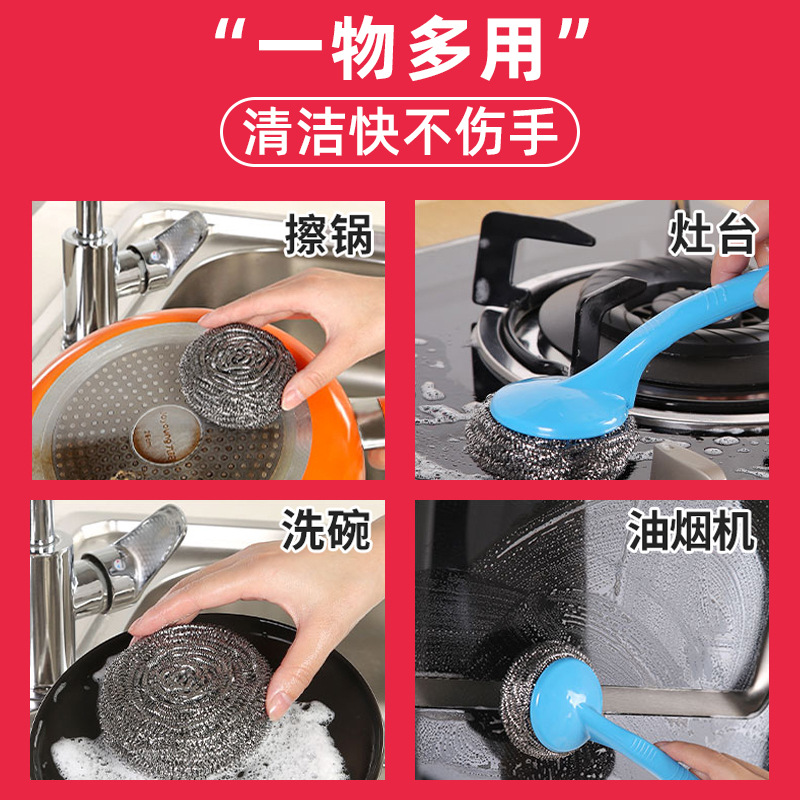 “一物多用”

清洁快不伤手

擦锅

灶台

洗碗

油烟机