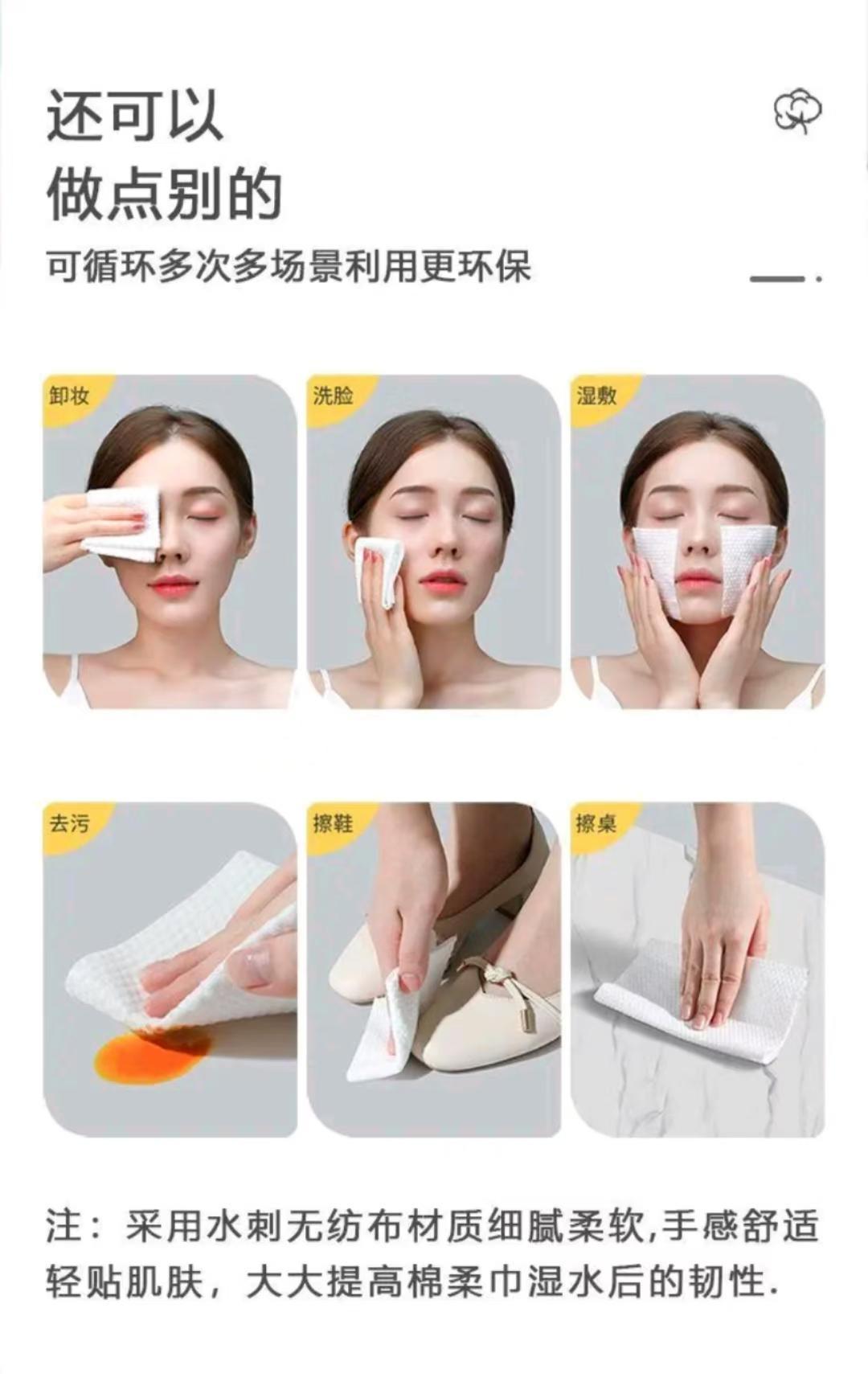 还可以
做点别的

可循环多次多场景利用更环保

卸妆

洗脸

湿敷

去污

擦鞋

擦桌

注：采用水刺无纺布材质细腻柔软,手感舒适轻贴肌肤，大大提高棉柔巾湿水后的韧性.