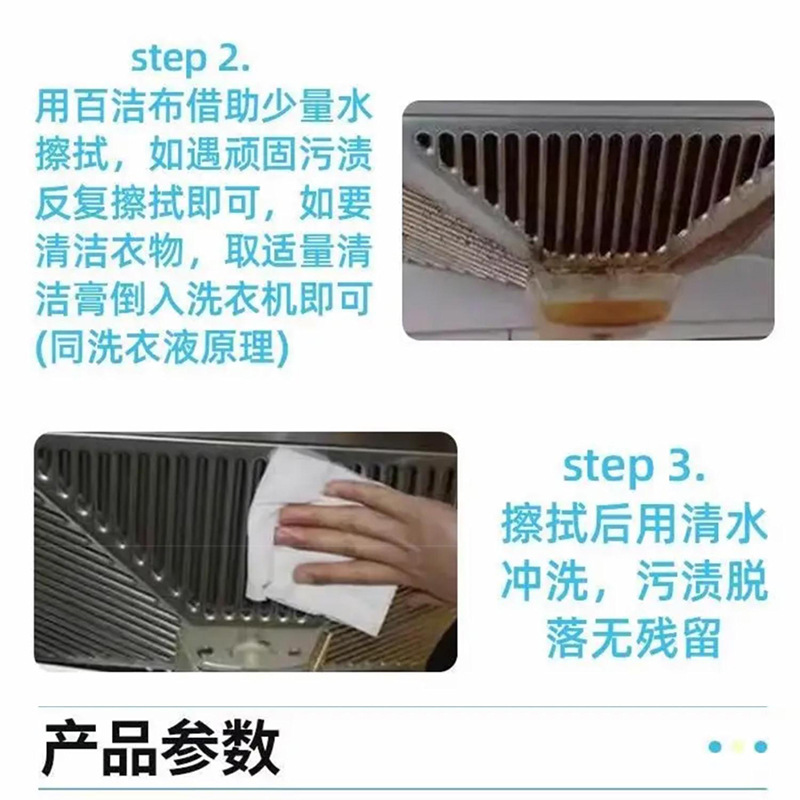 step 2.
用百洁布借助少量水擦拭，如遇顽固污渍反复擦拭即可，如要清洁衣物，取适量清洁膏倒入洗衣机即可(同洗衣液原理)

step 3.
擦拭后用清水冲洗，污渍脱落无残留

产品参数