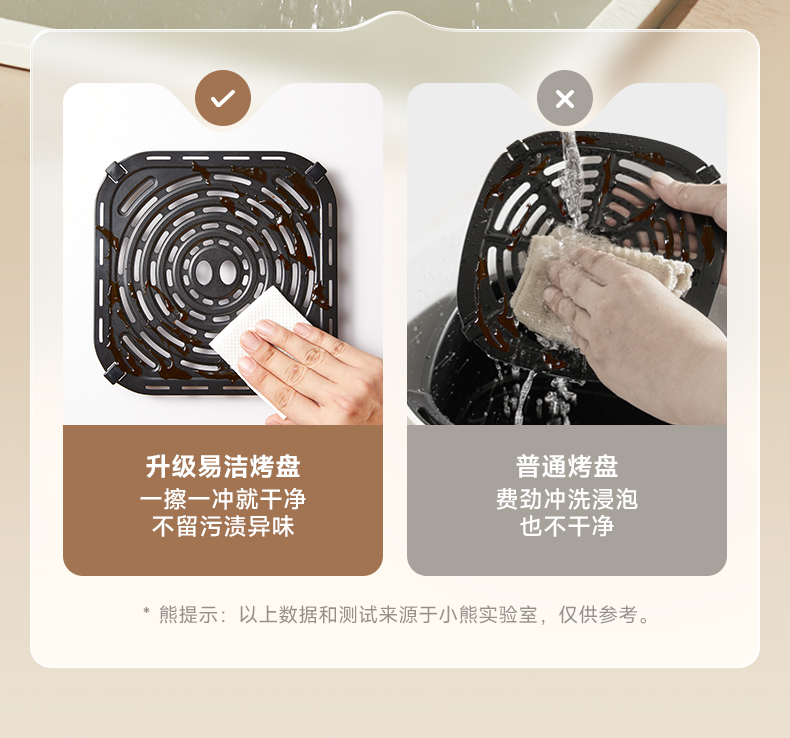 升级易洁烤盘
一擦一冲就干净
不留污渍异味

普通烤盘
费劲冲洗浸泡
也不干净

* 熊提示：以上数据和测试来源于小熊实验室，仅供参考。