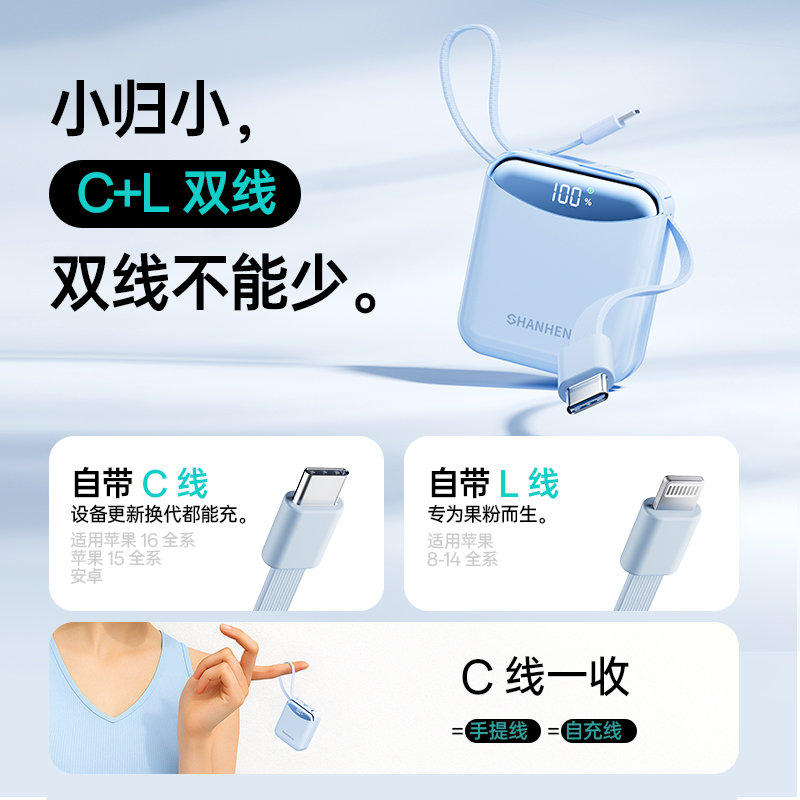 小归小，

C+L 双线

双线不能少。

100 %

SHANHEN

自带 C 线
设备更新换代都能充。
适用苹果 16 全系
苹果 15 全系
安卓

自带 L 线
专为果粉而生。
适用苹果
8-14 全系

C 线一收
=手提线 =自充线