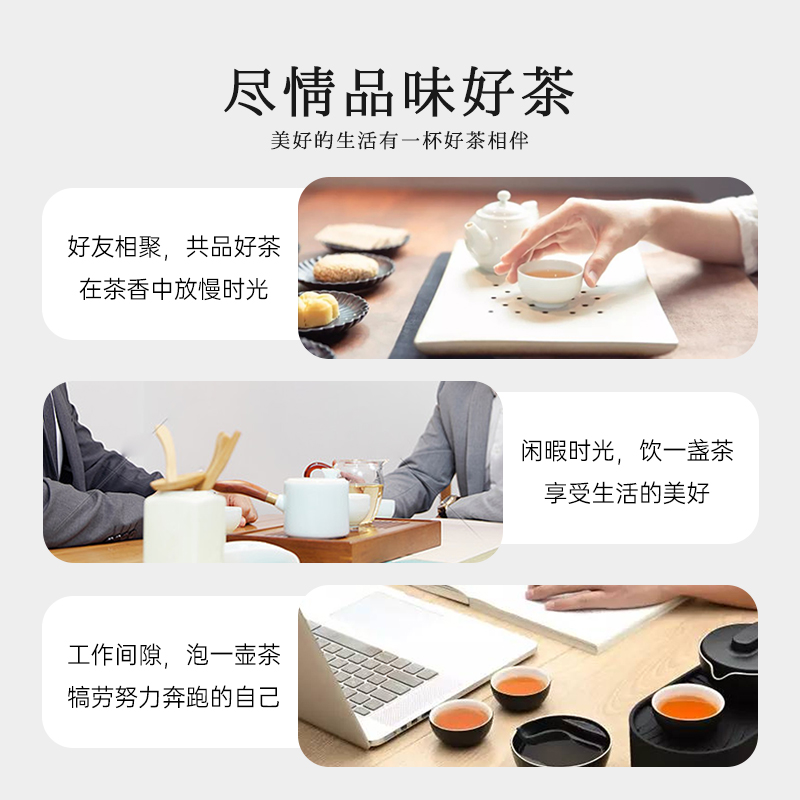 尽情品味好茶
美好的生活有一杯好茶相伴

好友相聚，共品好茶
在茶香中放慢时光

闲暇时光，饮一盏茶
享受生活的美好

工作间隙，泡一壶茶
犒劳努力奔跑的自己