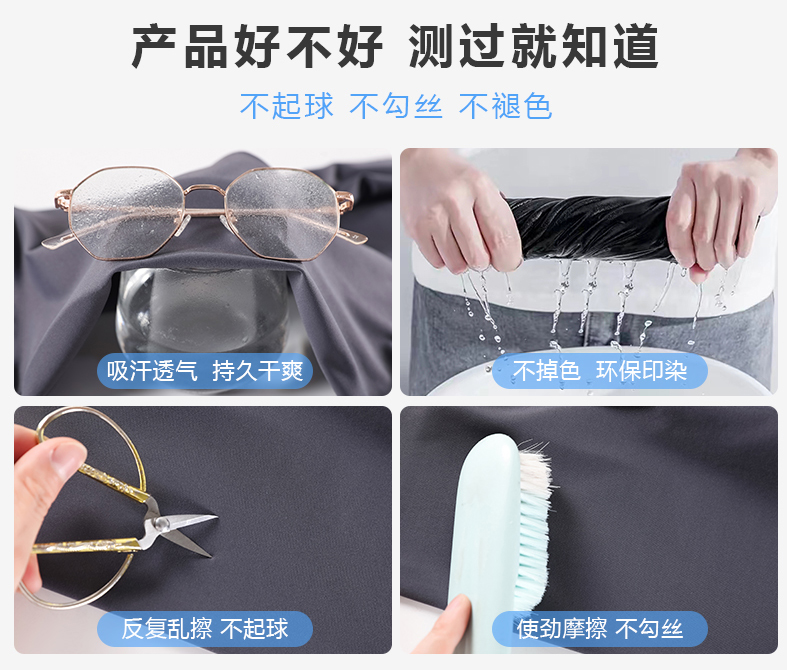 产品好不好 测过就知道

不起球 不勾丝 不褪色

吸汗透气 持久干爽

不掉色 环保印染

反复乱擦 不起球

使劲摩擦 不勾丝