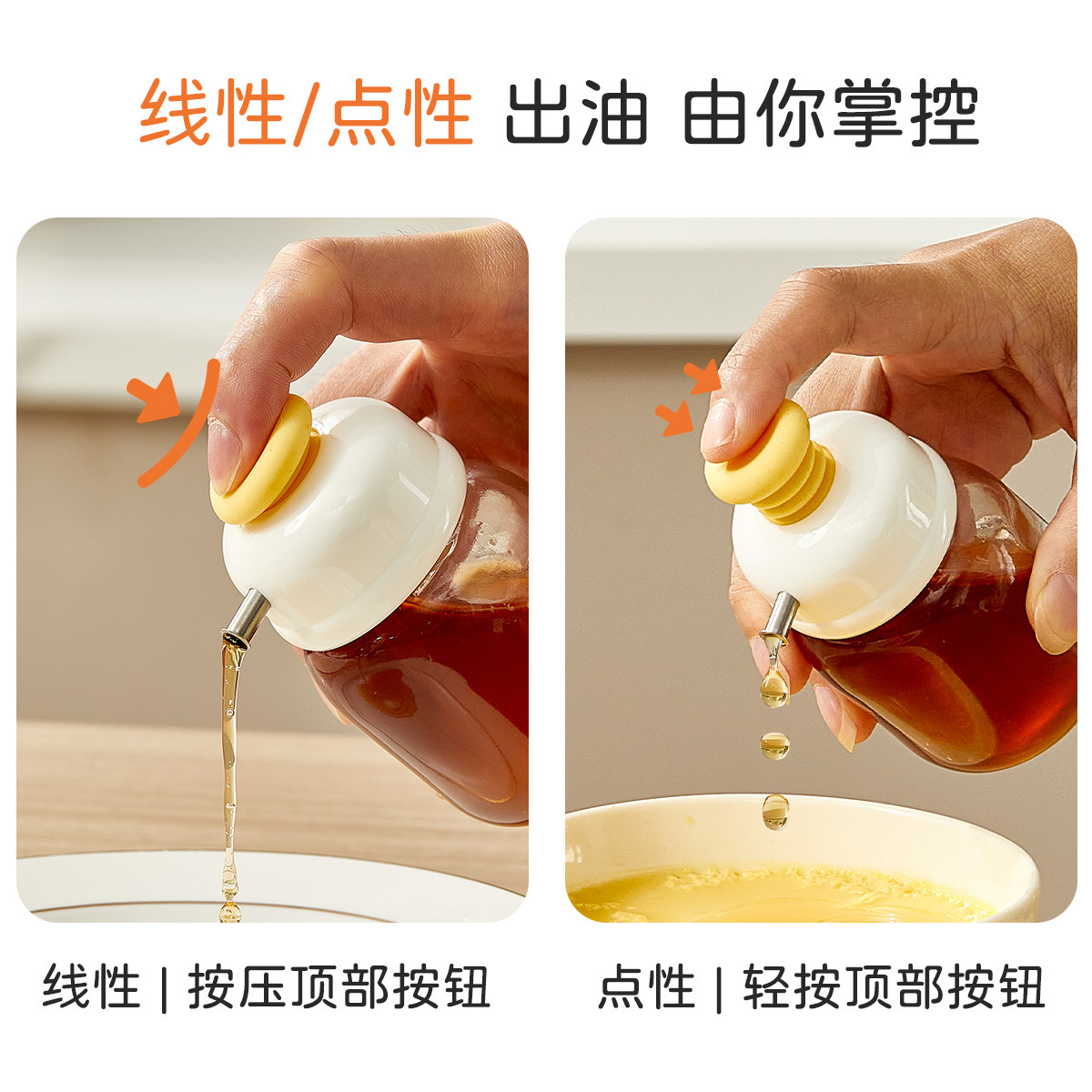 线性/点性 出油 由你掌控

线性 | 按压顶部按钮

点性 | 轻按顶部按钮