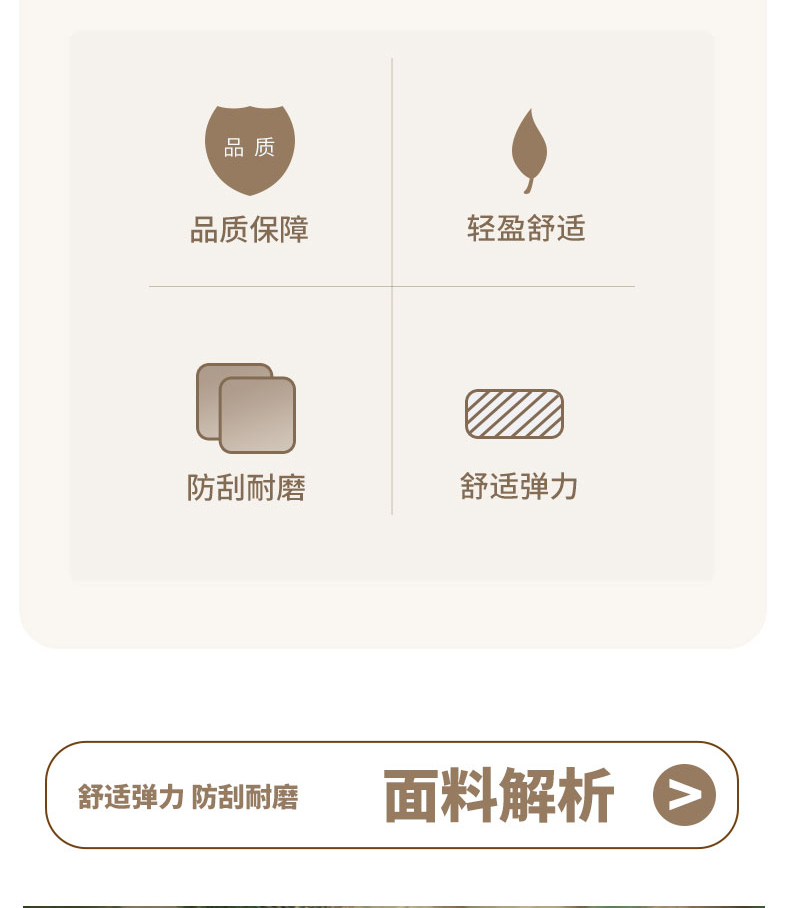 品质

品质保障

轻盈舒适

防刮耐磨

舒适弹力

舒适弹力 防刮耐磨

面料解析