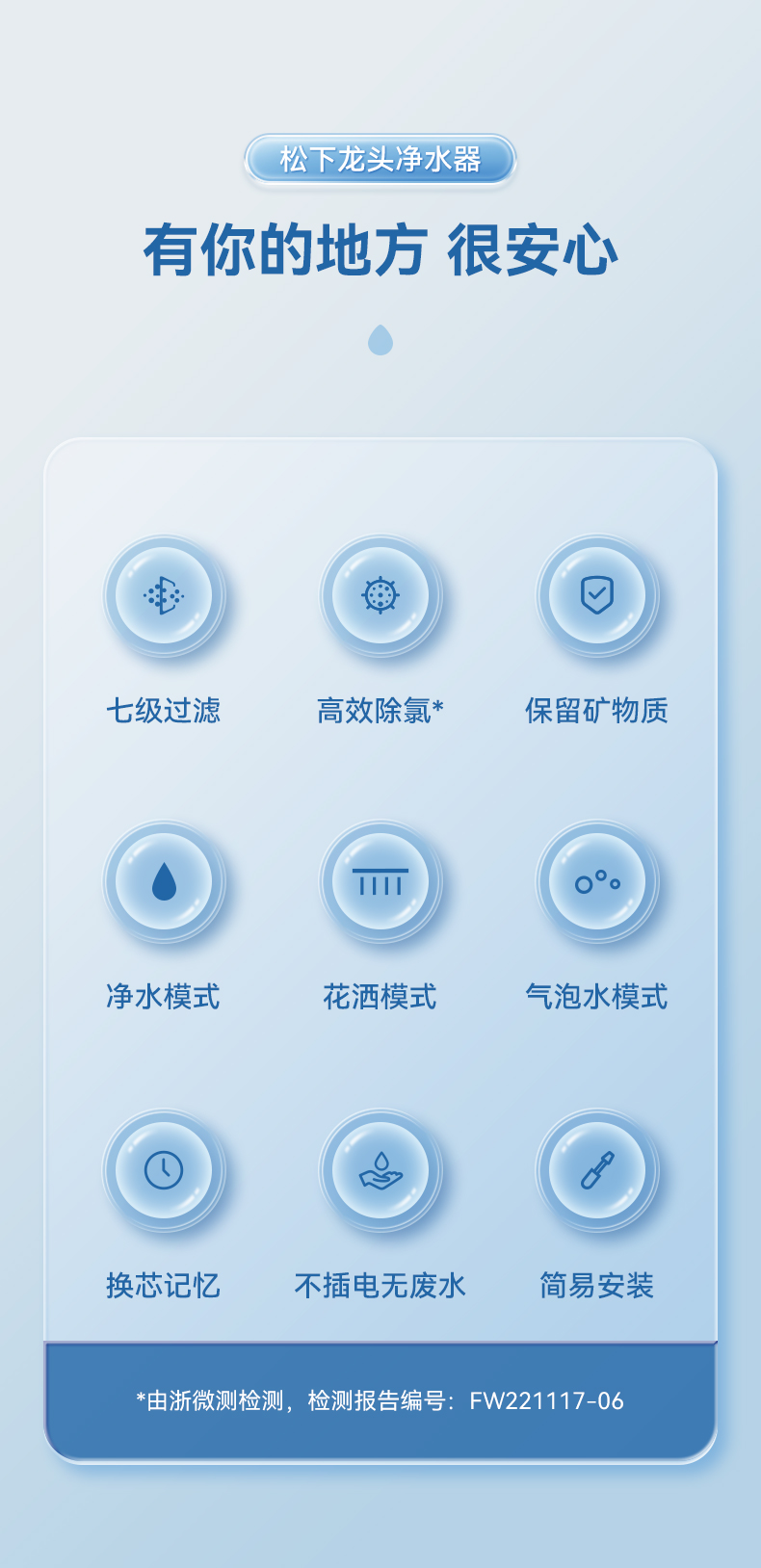 松下龙头净水器

有你的地方 很安心

七级过滤

高效除氯*

保留矿物质

净水模式

花洒模式

气泡水模式

换芯记忆

不插电无废水

简易安装

*由浙微测检测，检测报告编号：FW221117-06