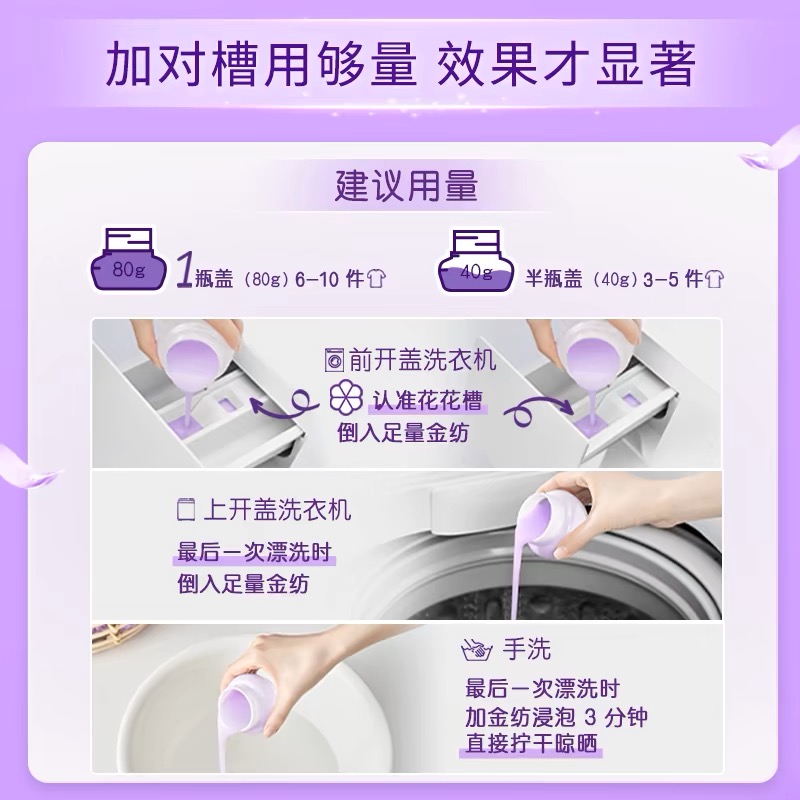 加对槽用够量 效果才显著

建议用量

80g 1瓶盖（80g）6-10 件

40g 半瓶盖（40g）3-5 件

前开盖洗衣机
认准花花槽
倒入足量金纺

上开盖洗衣机
最后一次漂洗时
倒入足量金纺

手洗
最后一次漂洗时
加金纺浸泡 3 分钟
直接拧干晾晒