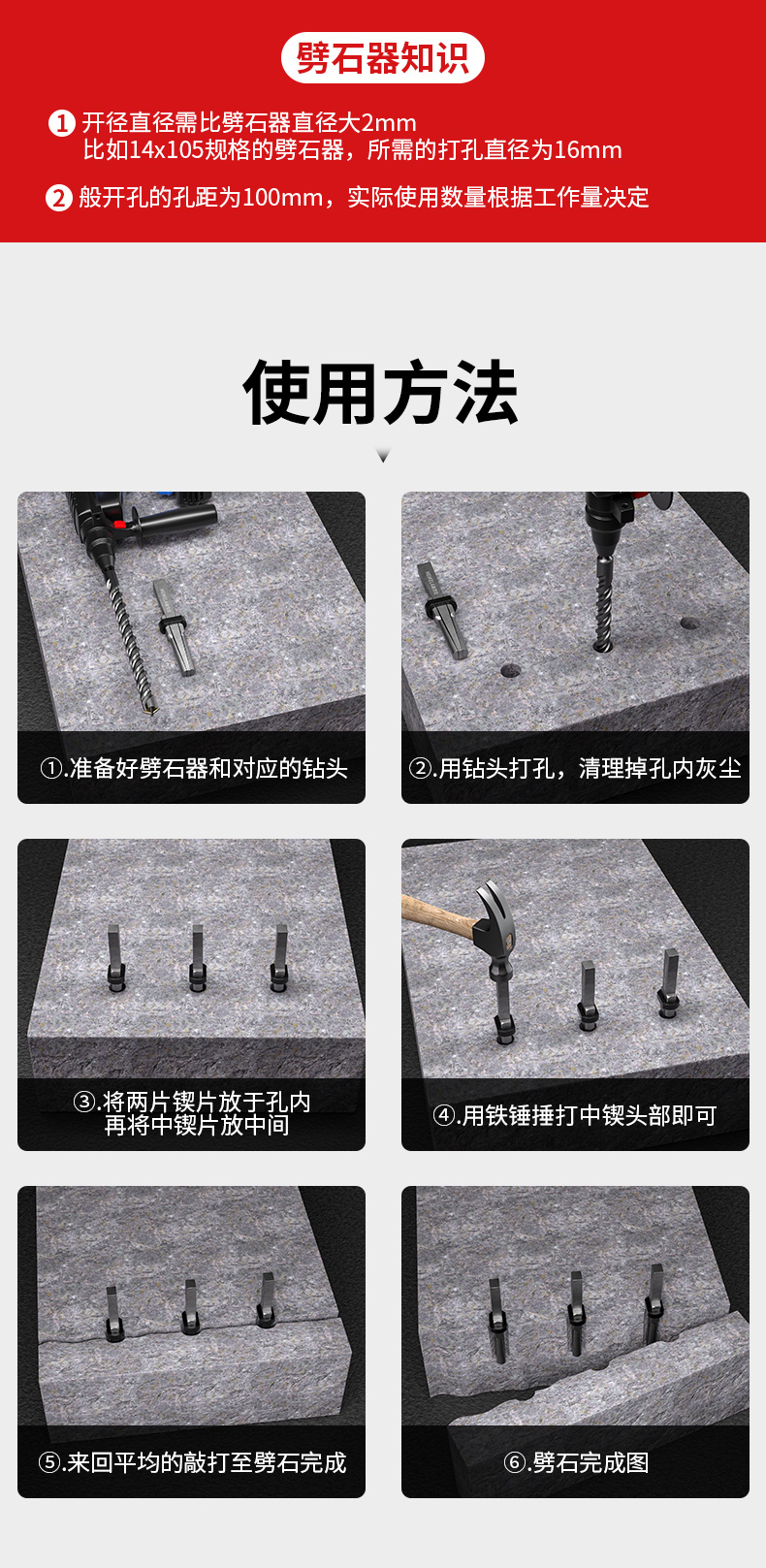 劈石器知识

1 开径直径需比劈石器直径大2mm
比如14x105规格的劈石器，所需的打孔直径为16mm

2 般开孔的孔距为100mm，实际使用数量根据工作量决定

使用方法

①.准备好劈石器和对应的钻头

②.用钻头打孔，清理掉孔内灰尘

③.将两片锲片放于孔内
再将中锲片放中间

④.用铁锤捶打中锲头部即可

⑤.来回平均的敲打至劈石完成

⑥.劈石完成图