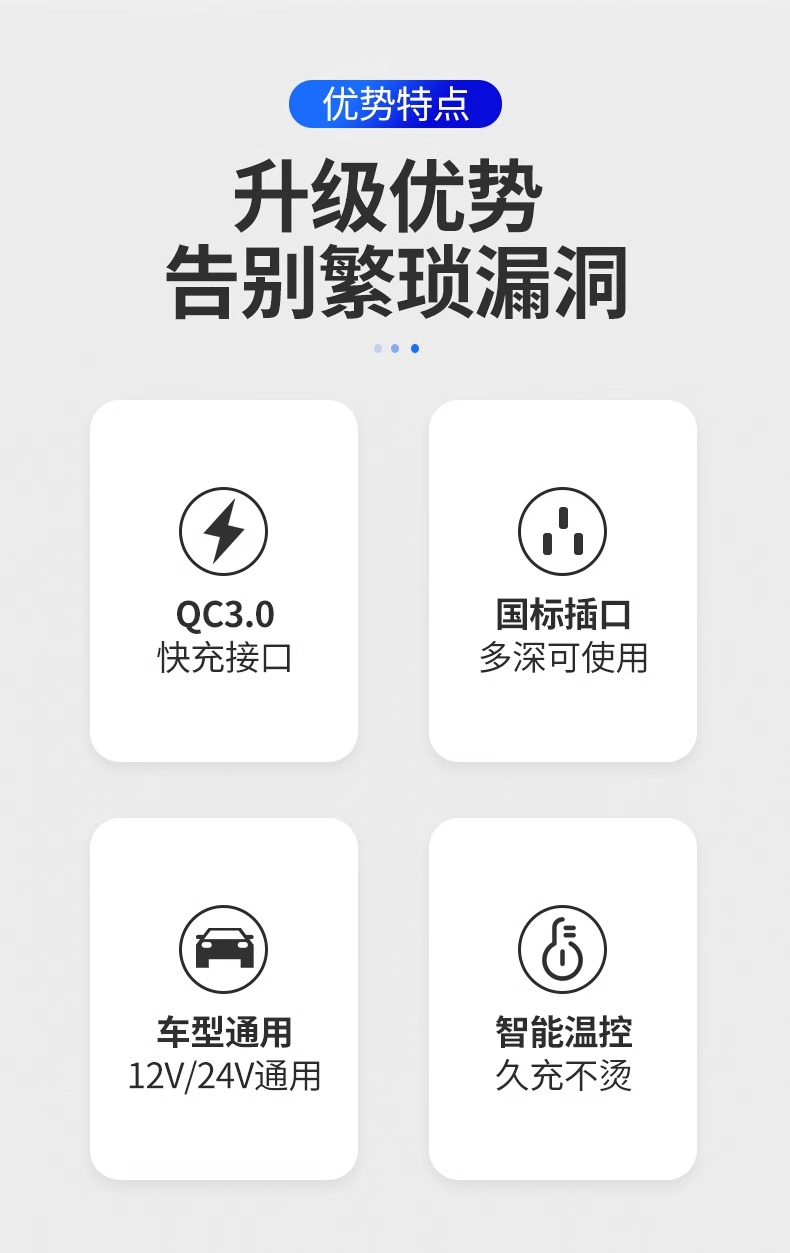 优势特点

升级优势
告别繁琐漏洞

QC3.0
快充接口

国标插口
多深可使用

车型通用
12V/24V通用

智能温控
久充不烫