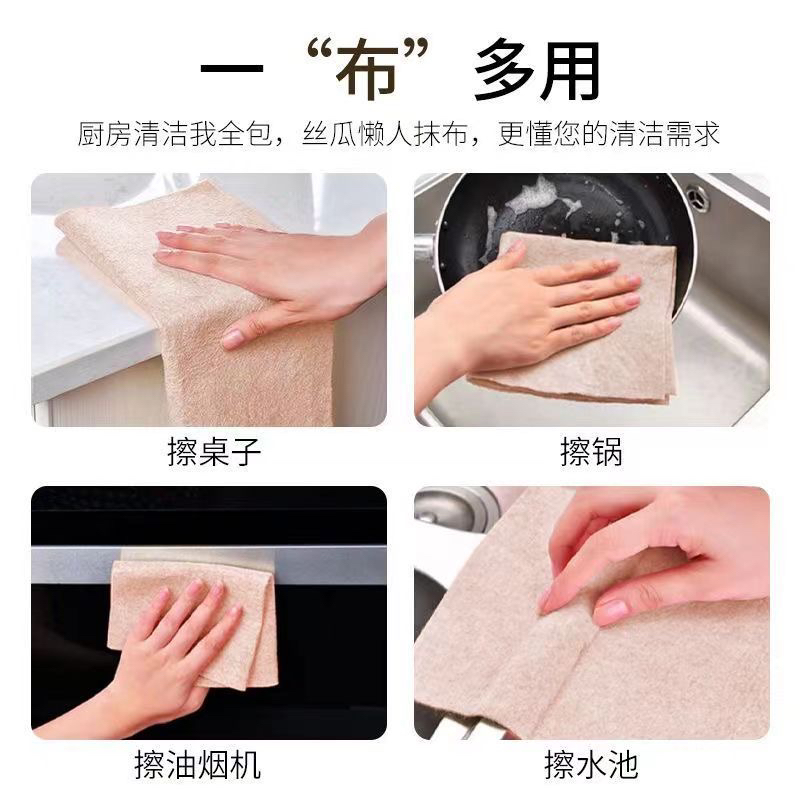 一“布”多用

厨房清洁我全包，丝瓜懒人抹布，更懂您的清洁需求

擦桌子

擦锅

擦油烟机

擦水池