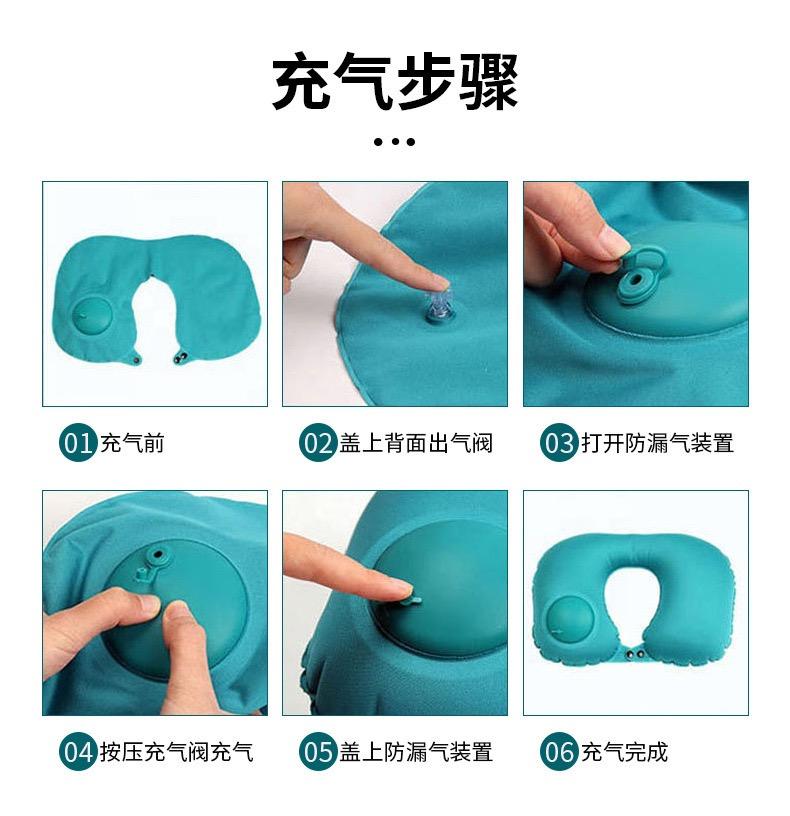 充气步骤

01 充气前

02 盖上背面出气阀

03 打开防漏气装置

04 按压充气阀充气

05 盖上防漏气装置

06 充气完成