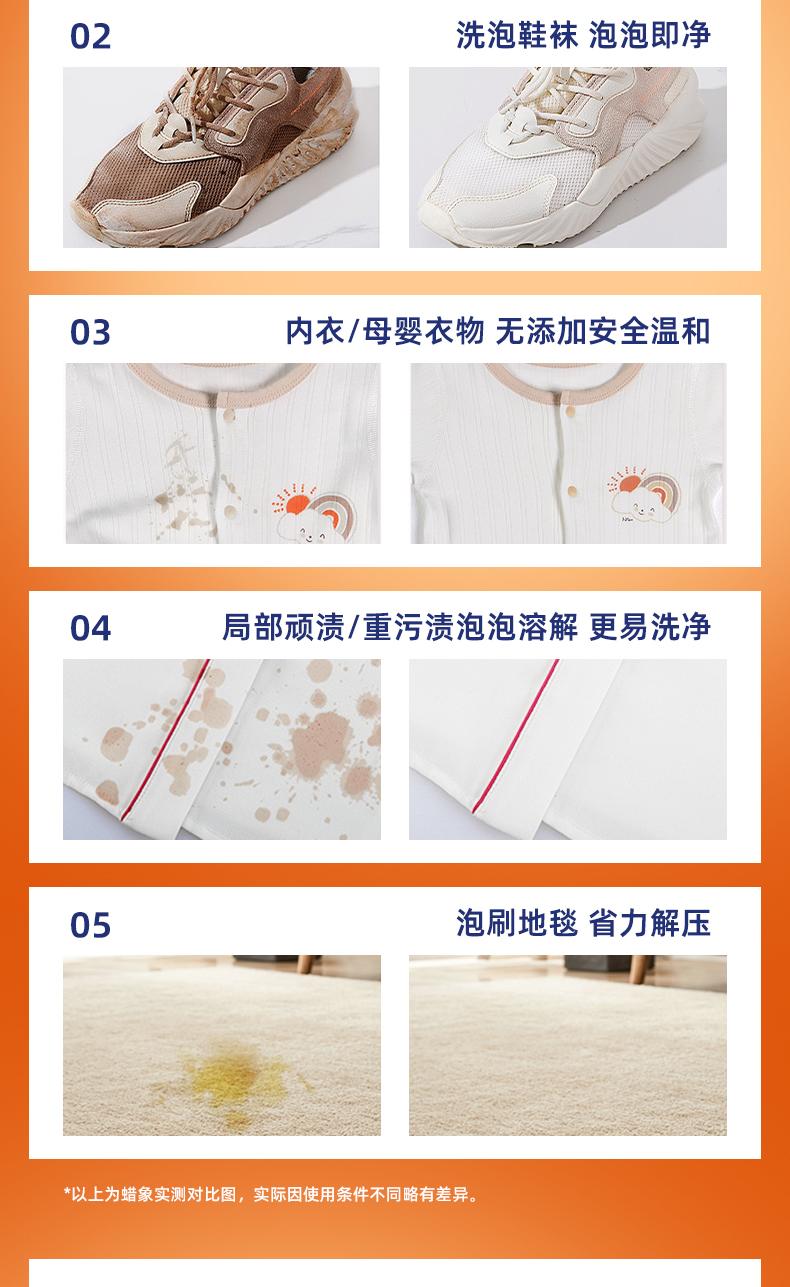 02

洗泡鞋袜 泡泡即净

03

内衣/母婴衣物 无添加安全温和

04

局部顽渍/重污渍泡泡溶解 更易洗净

05

泡刷地毯 省力解压

*以上为蜡象实测对比图，实际因使用条件不同略有差异。