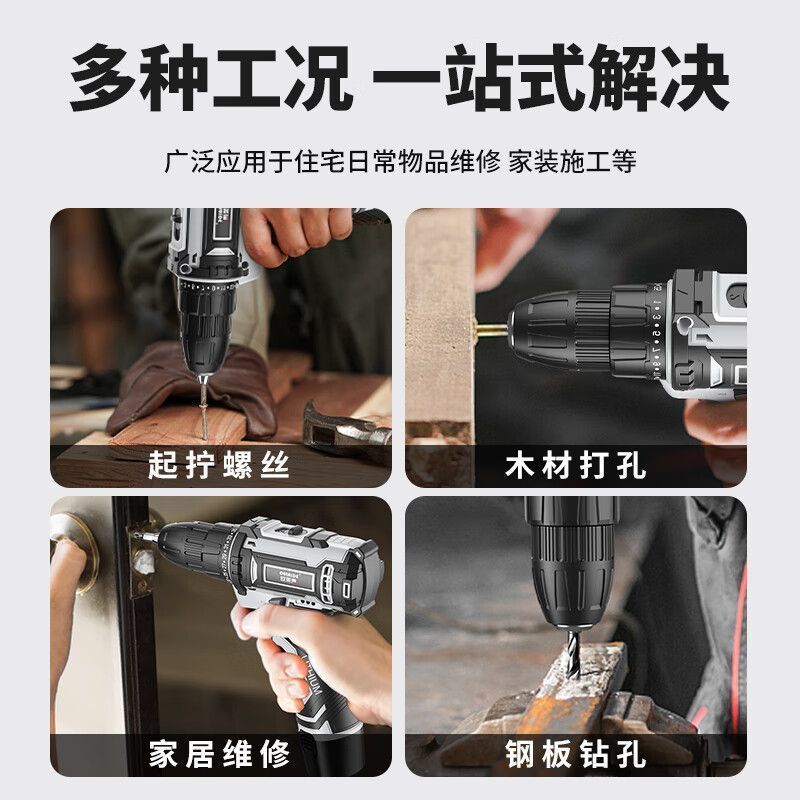 多种工况 一站式解决

广泛应用于住宅日常物品维修 家装施工等

起拧螺丝

木材打孔

家居维修

钢板钻孔