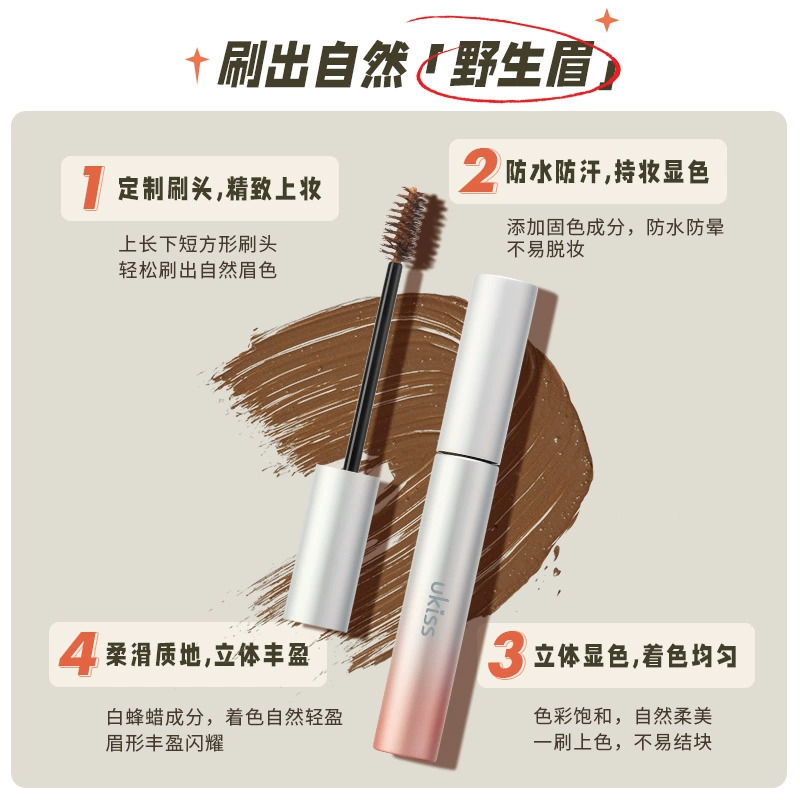 刷出自然「野生眉」

1 定制刷头，精致上妆

上长下短方形刷头
轻松刷出自然眉色

2 防水防汗，持妆显色

添加固色成分，防水防晕
不易脱妆

ukiss

4 柔滑质地，立体丰盈

白蜂蜡成分，着色自然轻盈
眉形丰盈闪耀

3 立体显色，着色均匀

色彩饱和，自然柔美
一刷上色，不易结块