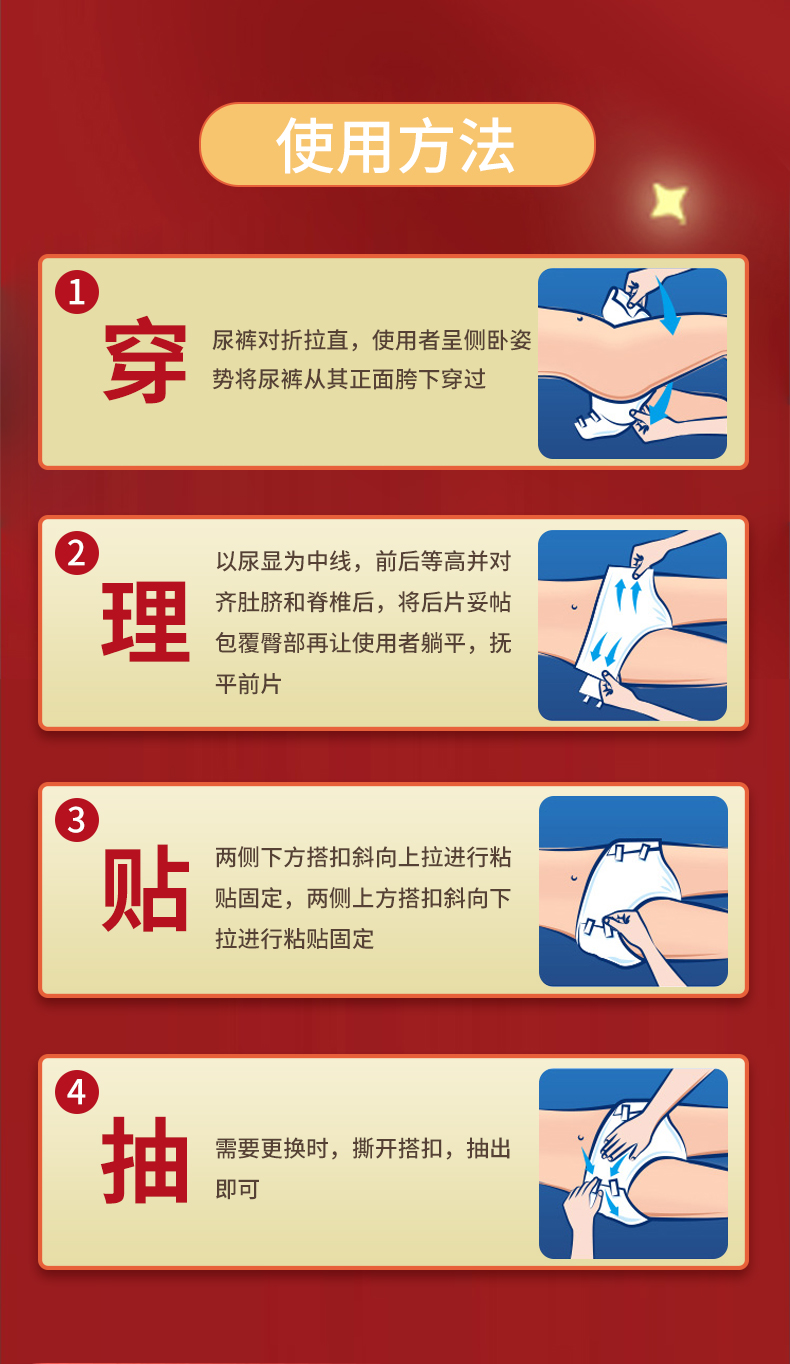 使用方法

1
穿
尿裤对折拉直，使用者呈侧卧姿势将尿裤从其正面胯下穿过

2
理
以尿显为中线，前后等高并对齐肚脐和脊椎后，将后片妥帖包覆臀部再让使用者躺平，抚平前片

3
贴
两侧下方搭扣斜向上拉进行粘贴固定，两侧上方搭扣斜向下拉进行粘贴固定

4
抽
需要更换时，撕开搭扣，抽出即可