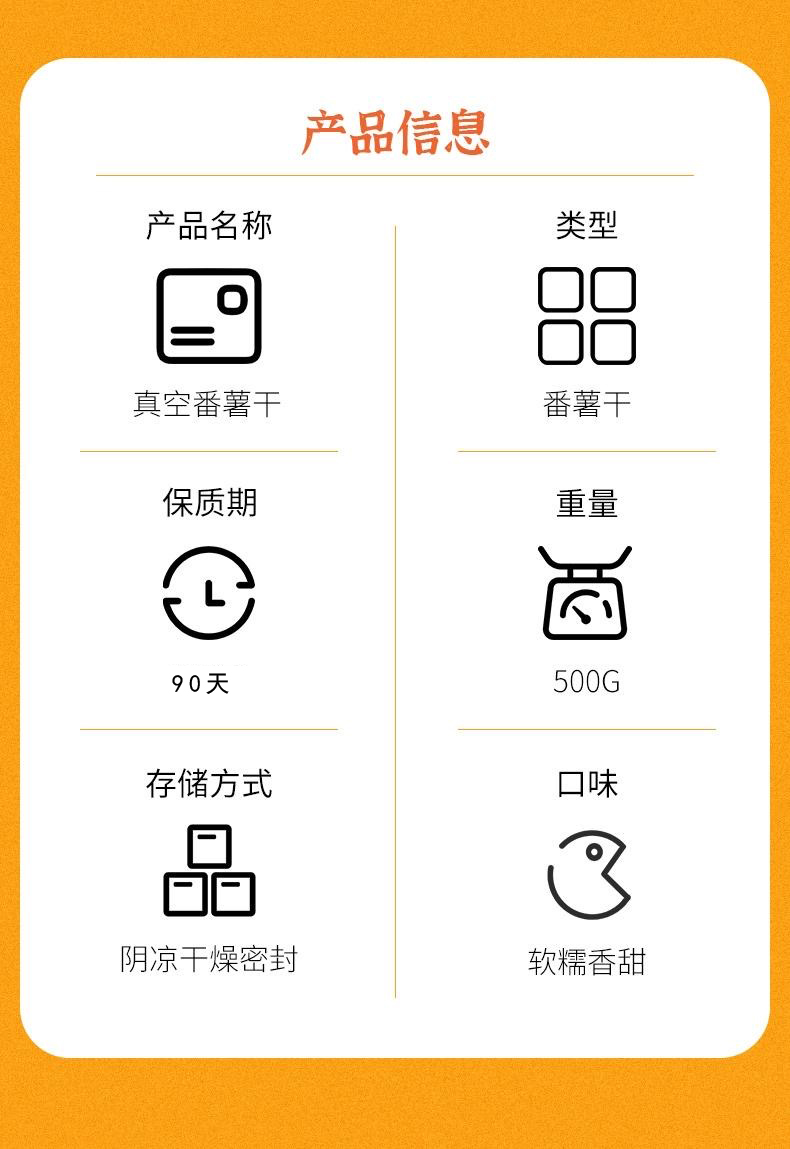 产品信息

产品名称

真空番薯干

保质期

90天

存储方式

阴凉干燥密封

类型

番薯干

重量

500G

口味

软糯香甜