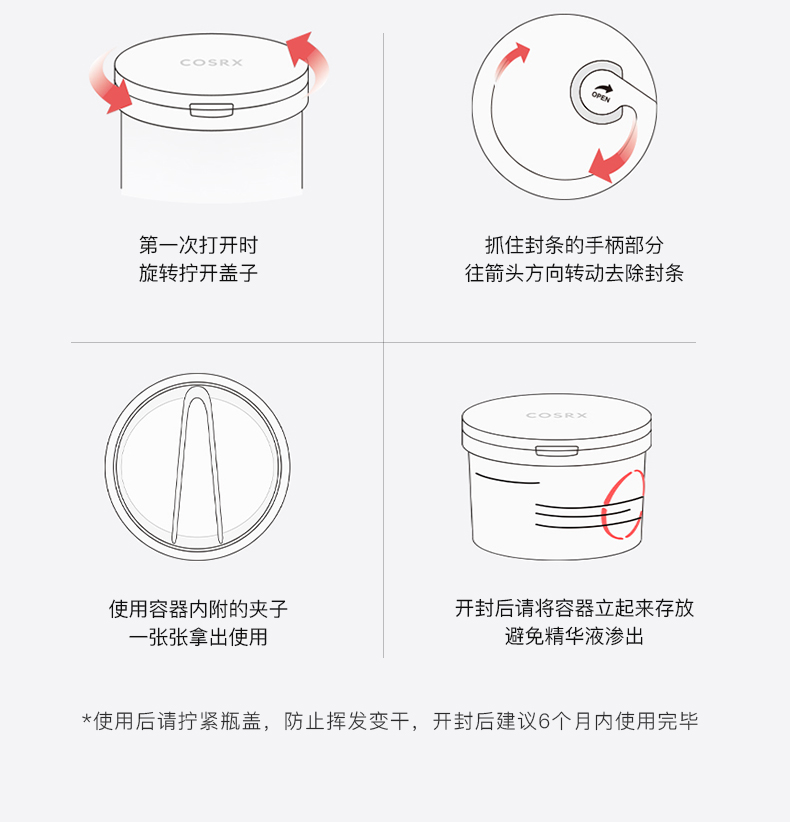 COSRX

第一次打开时
旋转拧开盖子

OPEN

抓住封条的手柄部分
往箭头方向转动去除封条

使用容器内附的夹子
一张张拿出使用

COSRX

开封后请将容器立起来存放
避免精华液渗出

*使用后请拧紧瓶盖，防止挥发变干，开封后建议6个月内使用完毕