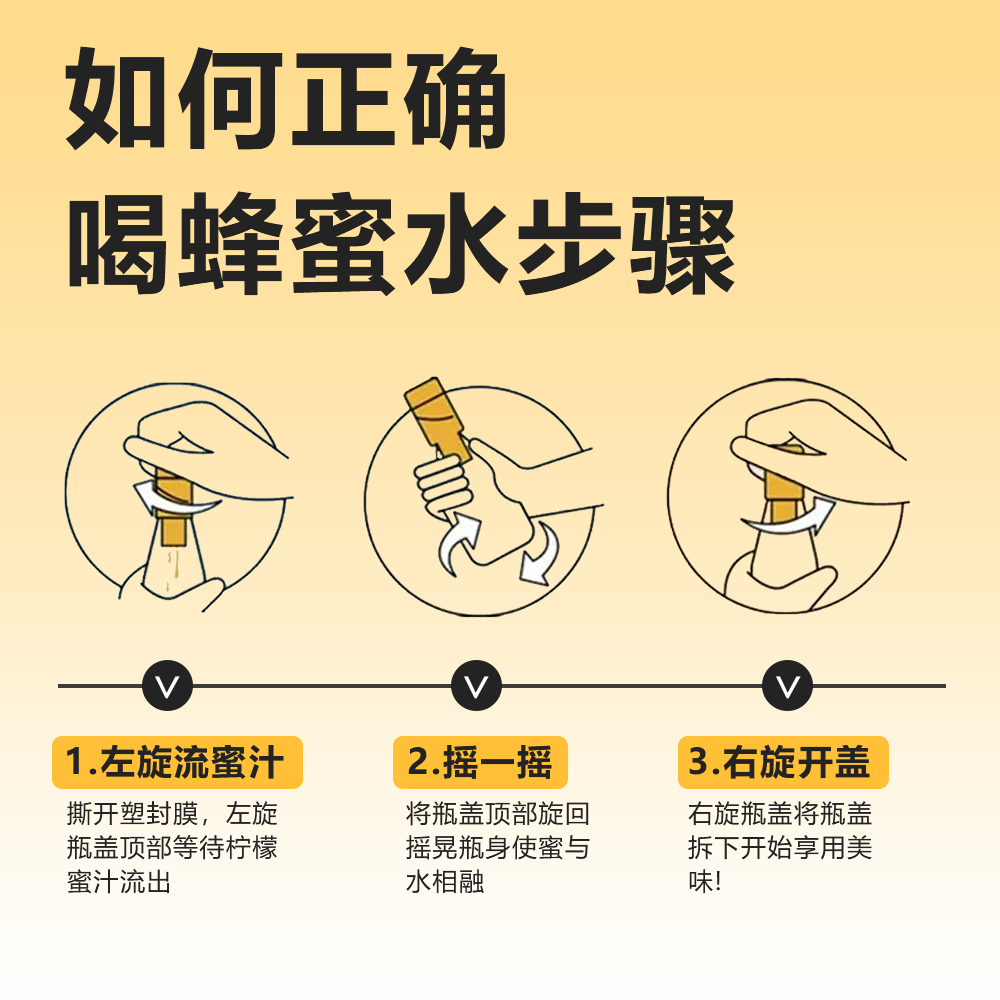 如何正确
喝蜂蜜水步骤

1.左旋流蜜汁
撕开塑封膜，左旋瓶盖顶部等待柠檬蜜汁流出

2.摇一摇
将瓶盖顶部旋回摇晃瓶身使蜜与水相融

3.右旋开盖
右旋瓶盖将瓶盖拆下开始享用美味!