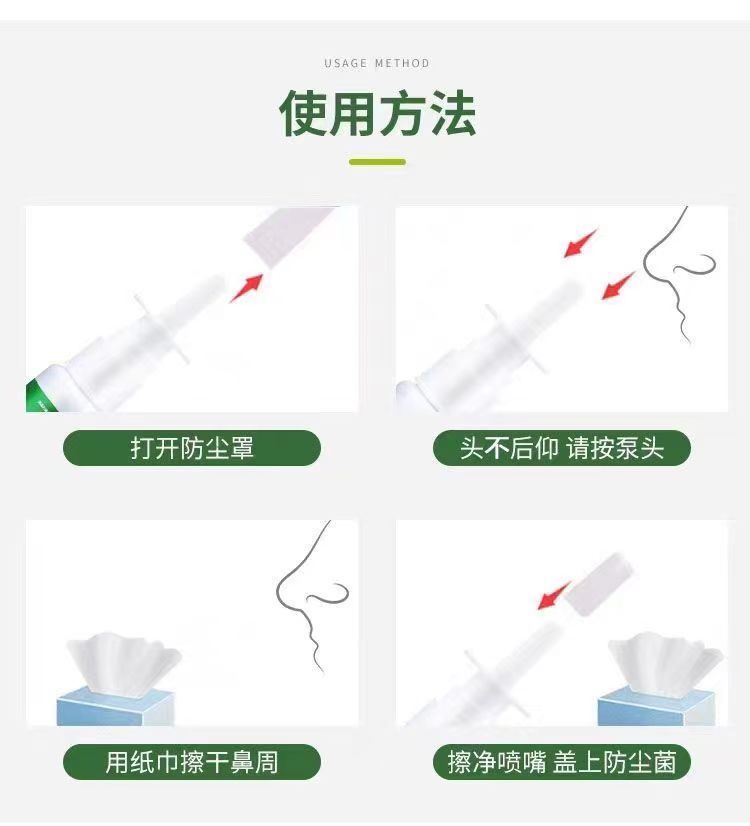 USAGE METHOD

使用方法

打开防尘罩

头不后仰 请按泵头

用纸巾擦干鼻周

擦净喷嘴 盖上防尘菌